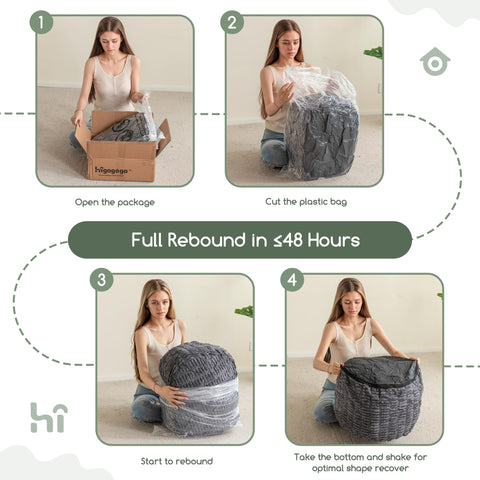 1

higogogo

Open the package

2

Cut the plastic bag

Full Rebound in ≤48 Hours

3

Start to rebound

4

Take the bottom and shake for optimal shape recover

hi