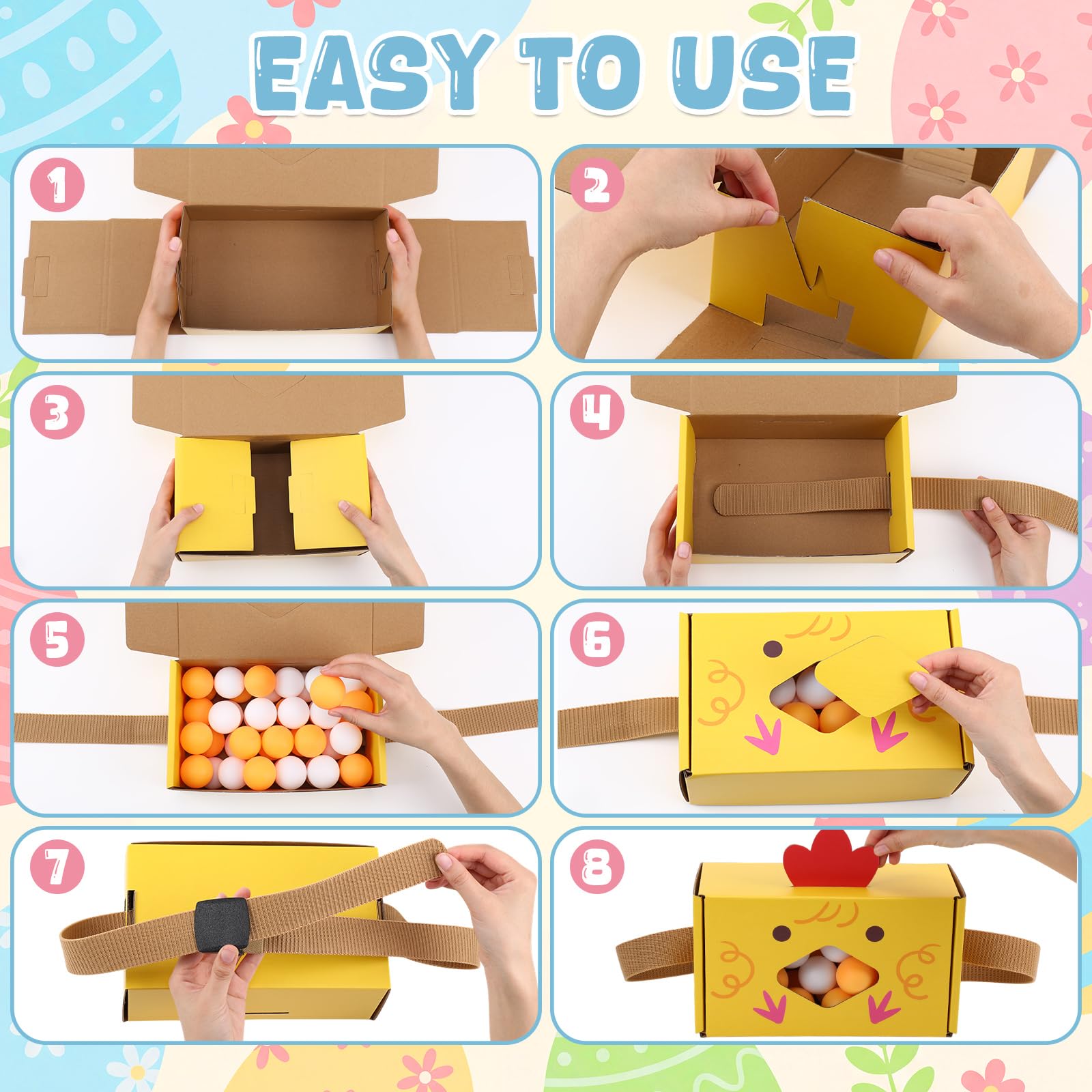 EASY TO USE

1

2

3

4

5

6

7

8