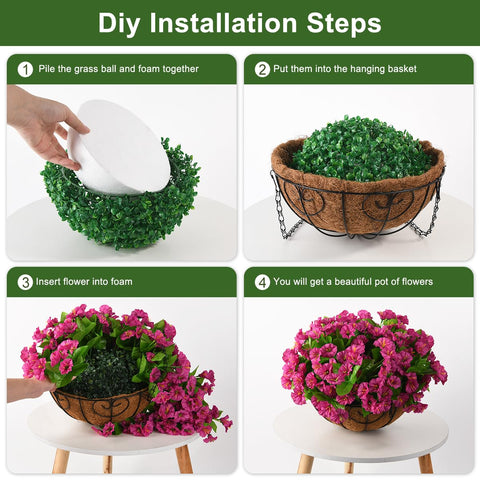 Diy Installation Steps

1 Pile the grass ball and foam together

2 Put them into the hanging basket

3 Insert flower into foam

4 You will get a beautiful pot of flowers