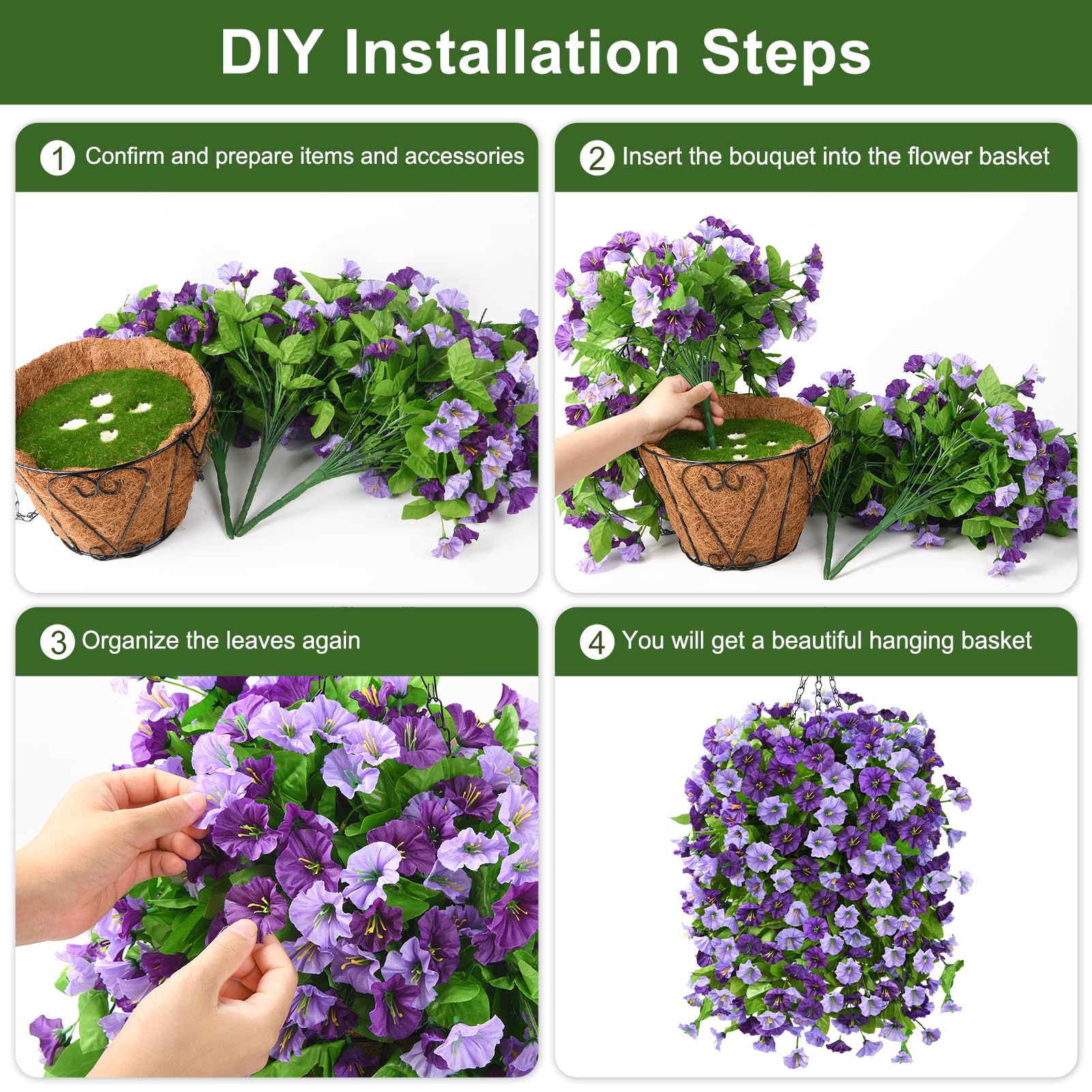 DIY Installation Steps

1 Confirm and prepare items and accessories

2 Insert the bouquet into the flower basket

3 Organize the leaves again

4 You will get a beautiful hanging basket