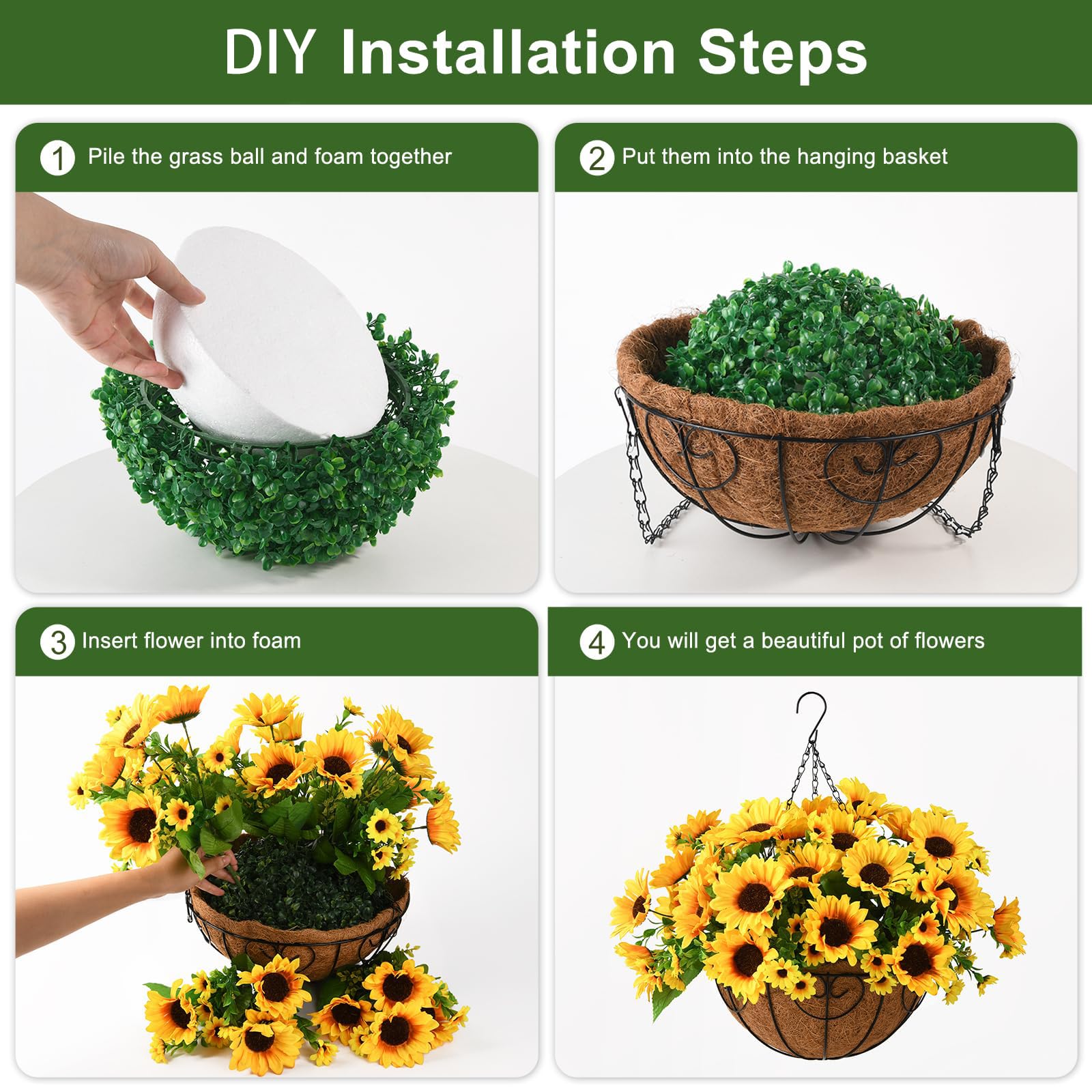 DIY Installation Steps

1 Pile the grass ball and foam together

2 Put them into the hanging basket

3 Insert flower into foam

4 You will get a beautiful pot of flowers