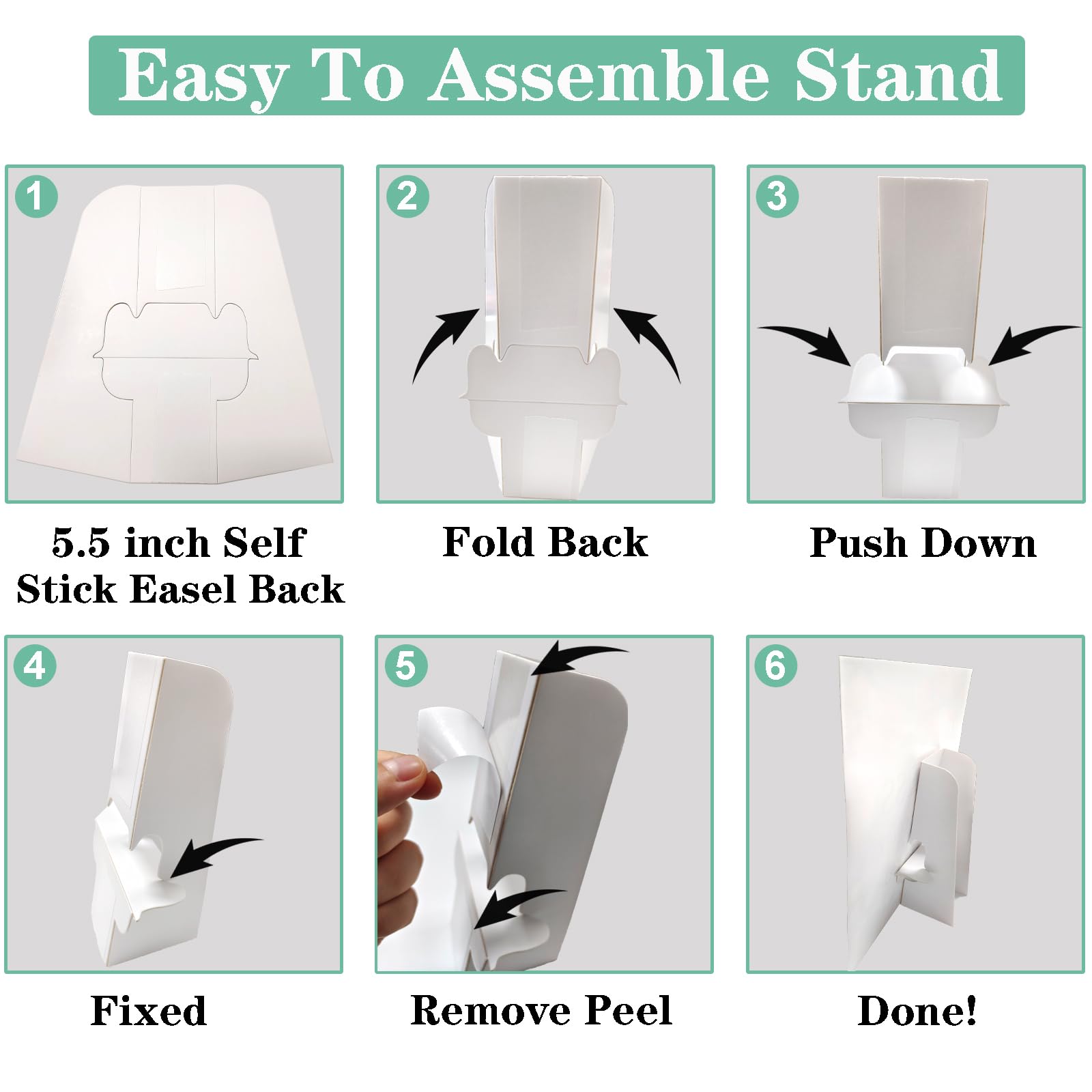 Easy To Assemble Stand

1

5.5 inch Self Stick Easel Back

2

Fold Back

3

Push Down

4

Fixed

5

Remove Peel

6

Done!