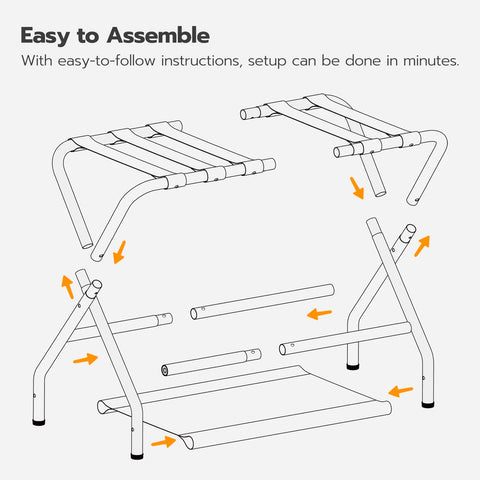 Easy to Assemble

With easy-to-follow instructions, setup can be done in minutes.