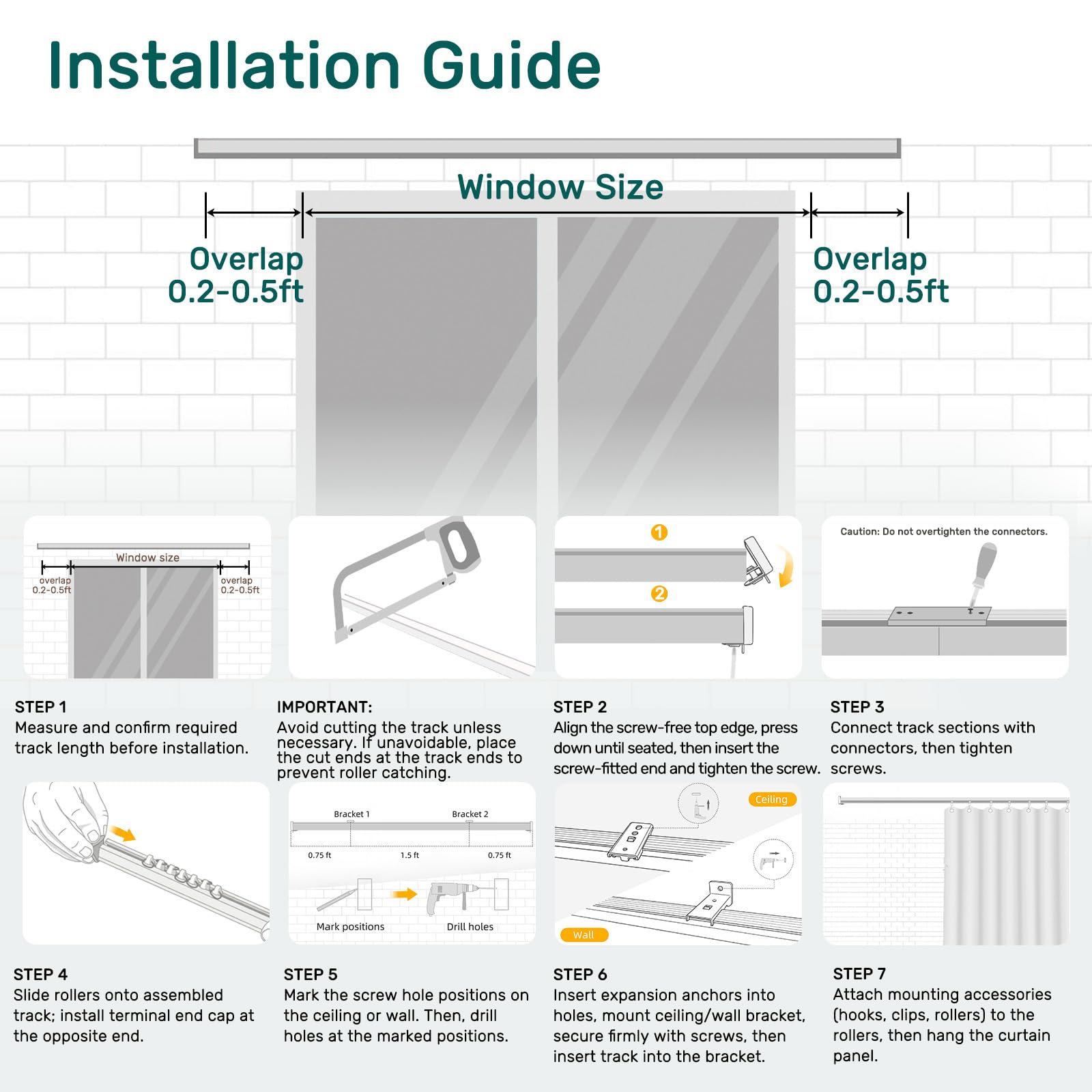 Installation Guide

Window Size

Overlap
0.2-0.5ft

Overlap
0.2-0.5ft

Window size

overlap
0.2-0.5ft

overlap
0.2-0.5ft

1

2

Caution: Do not overtighten the connectors.

STEP 1
Measure and confirm required track length before installation.

IMPORTANT:
Avoid cutting the track unless necessary. If unavoidable, place the cut ends at the track ends to prevent roller catching.

STEP 2
Align the screw-free top edge, press down until seated, then insert the screw-fitted end and tighten the screw.

STEP 3
Connect track sections with connectors, then tighten screws.

Bracket 1

Bracket 2

0.75 ft

1.5 ft

0.75 ft

Mark positions

Drill holes

Ceiling

Wall

STEP 4
Slide rollers onto assembled track; install terminal end cap at the opposite end.

STEP 5
Mark the screw hole positions on the ceiling or wall. Then, drill holes at the marked positions.

STEP 6
Insert expansion anchors into holes, mount ceiling/wall bracket, secure firmly with screws, then insert track into the bracket.

STEP 7
Attach mounting accessories (hooks, clips, rollers) to the rollers, then hang the curtain panel.