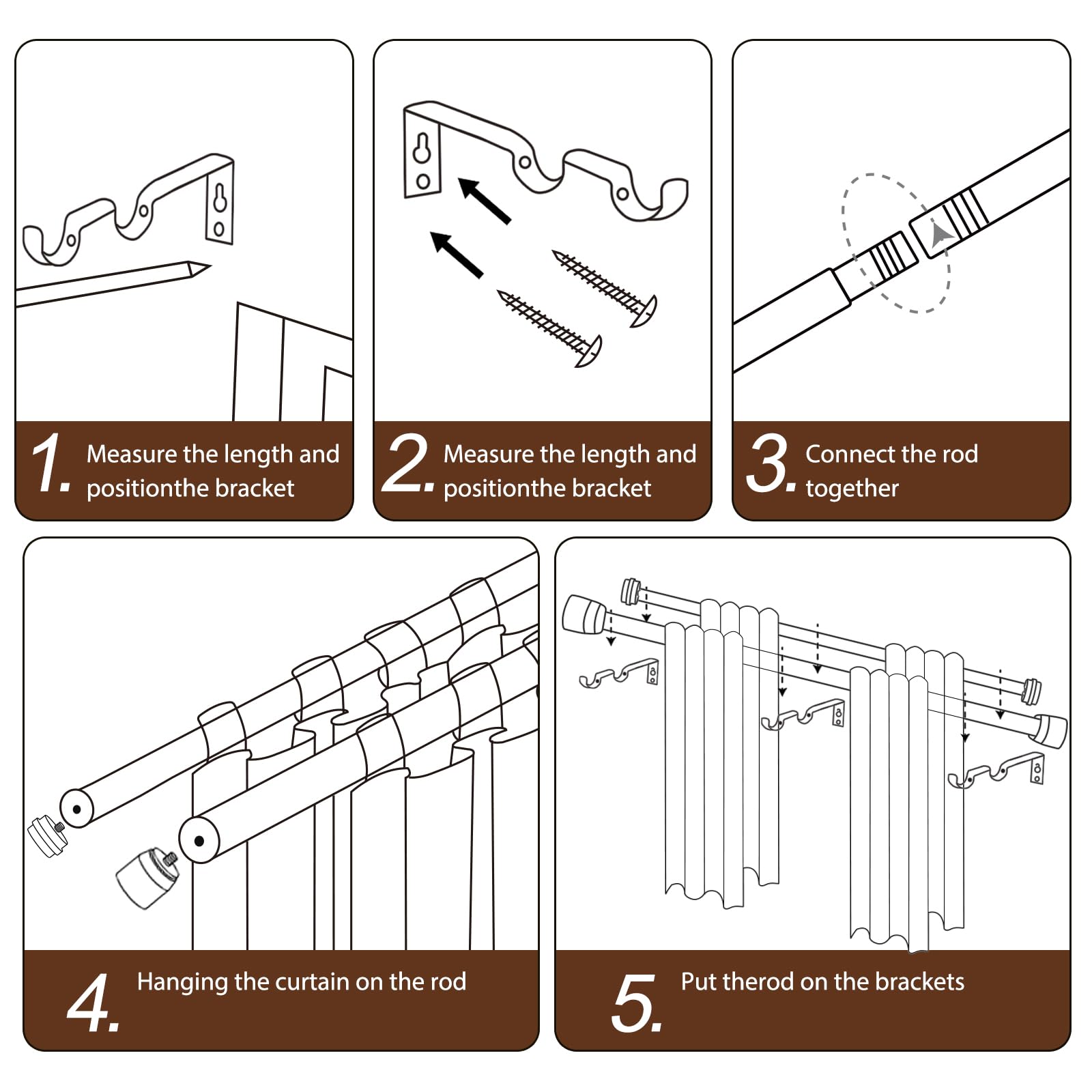 1. Measure the length and positionthe bracket

2. Measure the length and positionthe bracket

3. Connect the rod together

4. Hanging the curtain on the rod

5. Put therod on the brackets