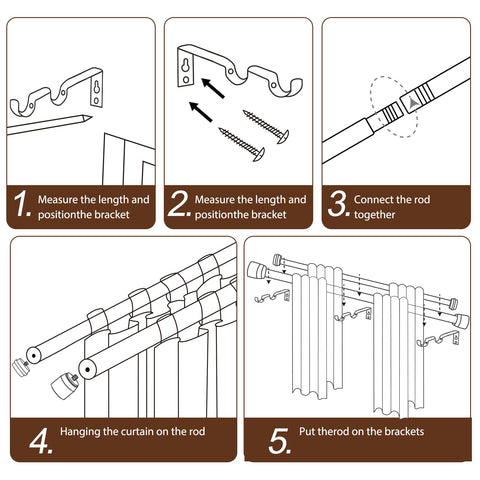 1. Measure the length and positionthe bracket

2. Measure the length and positionthe bracket

3. Connect the rod together

4. Hanging the curtain on the rod

5. Put therod on the brackets