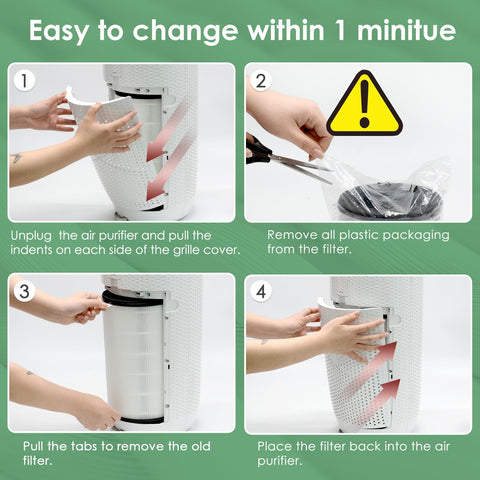 Easy to change within 1 minitue

1

Unplug the air purifier and pull the indents on each side of the grille cover.

2

Remove all plastic packaging from the filter.

3

Pull the tabs to remove the old filter.

4

Place the filter back into the air purifier.