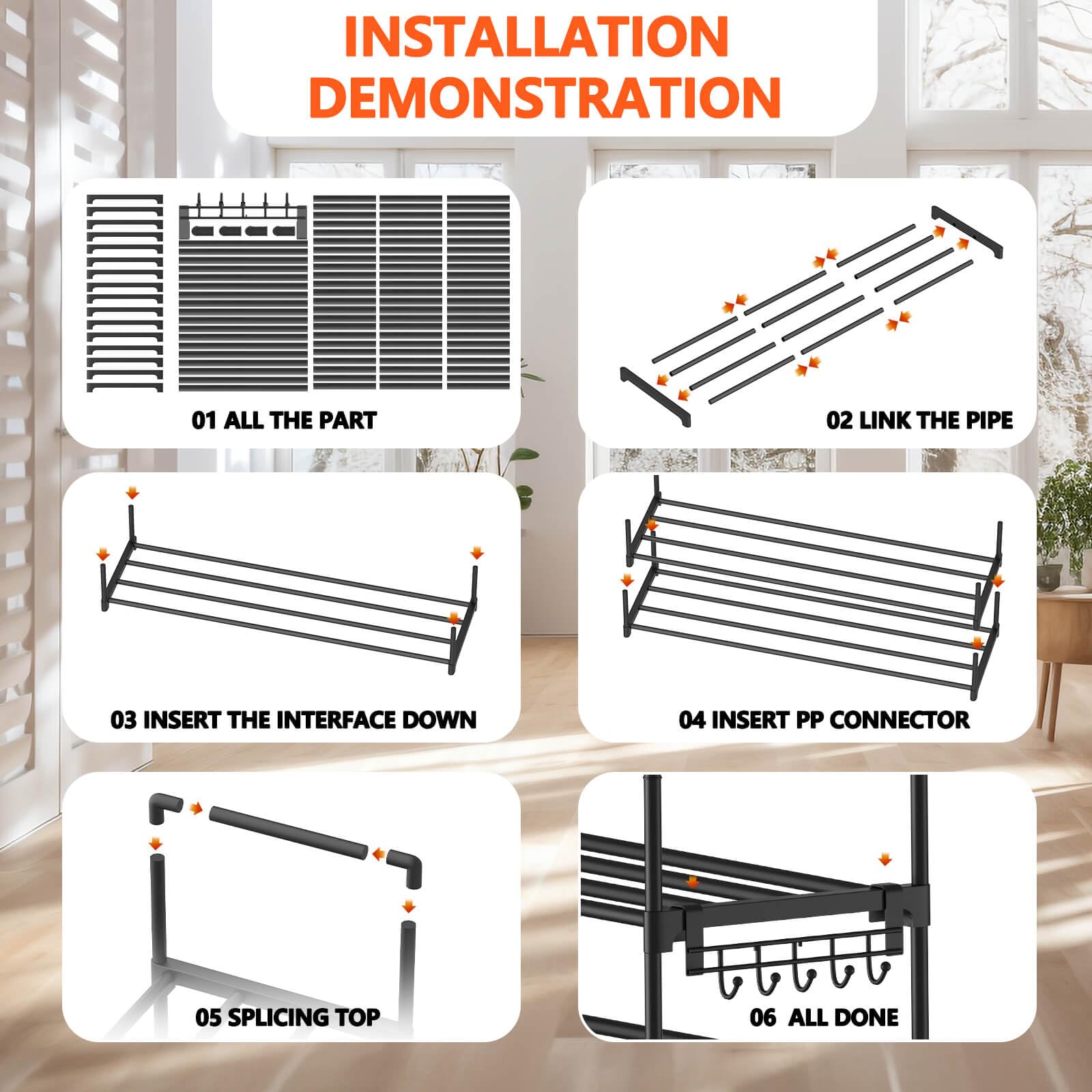 INSTALLATION DEMONSTRATION

01 ALL THE PART

02 LINK THE PIPE

03 INSERT THE INTERFACE DOWN

04 INSERT PP CONNECTOR

05 SPLICING TOP

06 ALL DONE