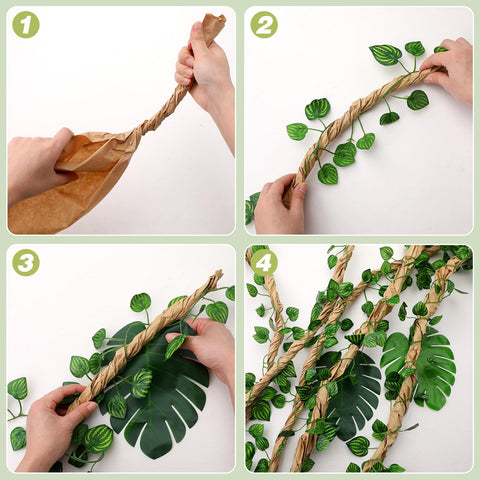 1

2

3

4