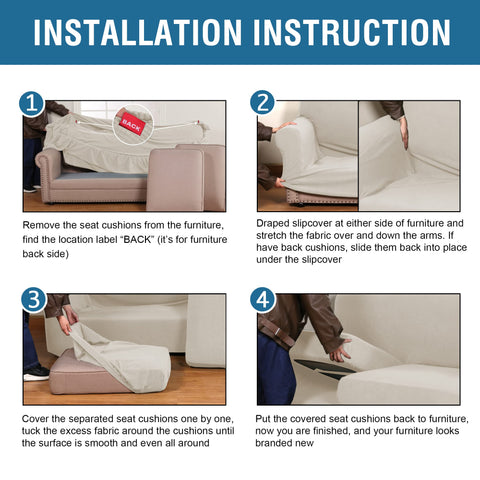 INSTALLATION INSTRUCTION

1

BACK

Remove the seat cushions from the furniture, find the location label "BACK" (it's for furniture back side)

2

Draped slipcover at either side of furniture and stretch the fabric over and down the arms. If have back cushions, slide them back into place under the slipcover

3

Cover the separated seat cushions one by one, tuck the excess fabric around the cushions until the surface is smooth and even all around

4

Put the covered seat cushions back to furniture, now you are finished, and your furniture looks branded new