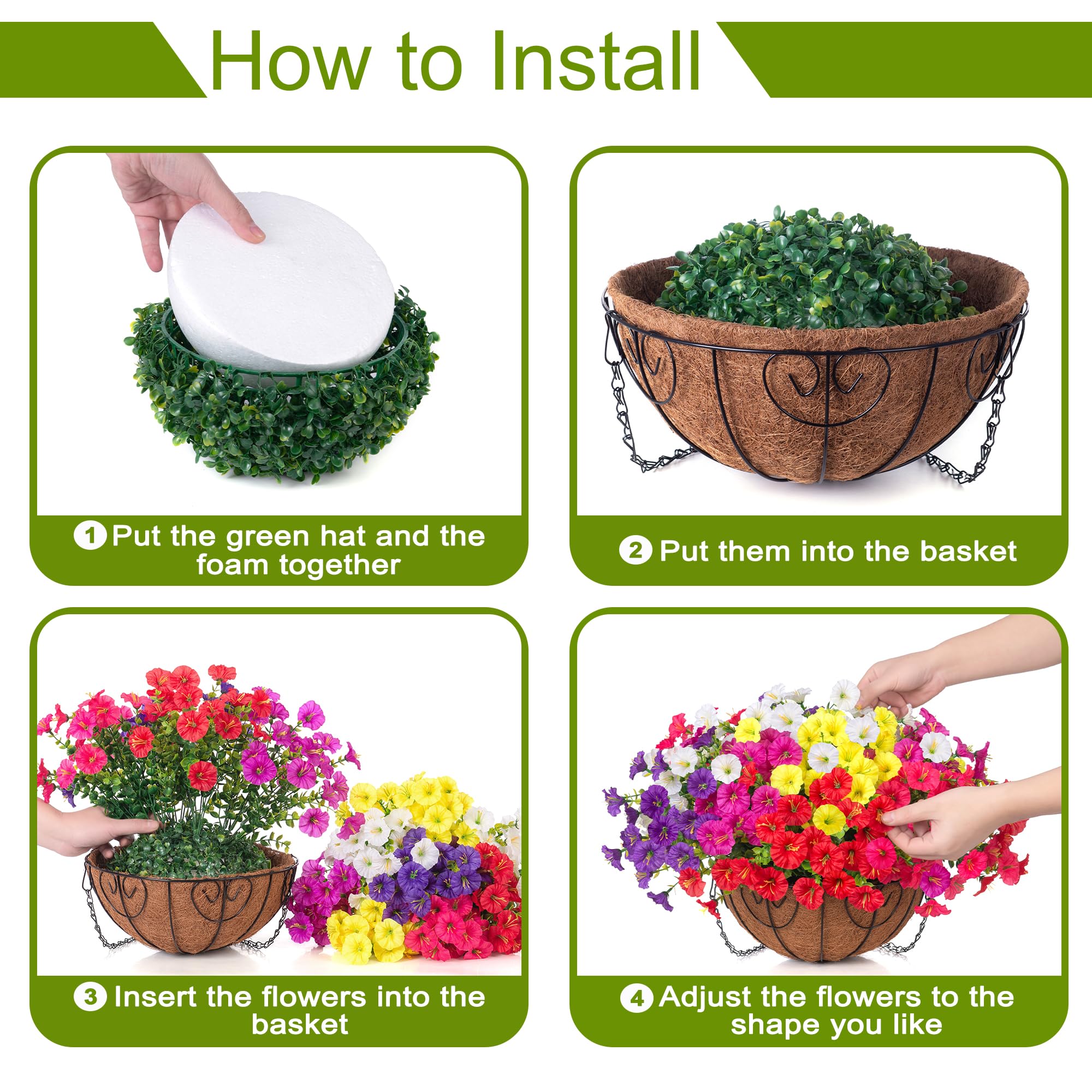 How to Install

1 Put the green hat and the foam together

2 Put them into the basket

3 Insert the flowers into the basket

4 Adjust the flowers to the shape you like