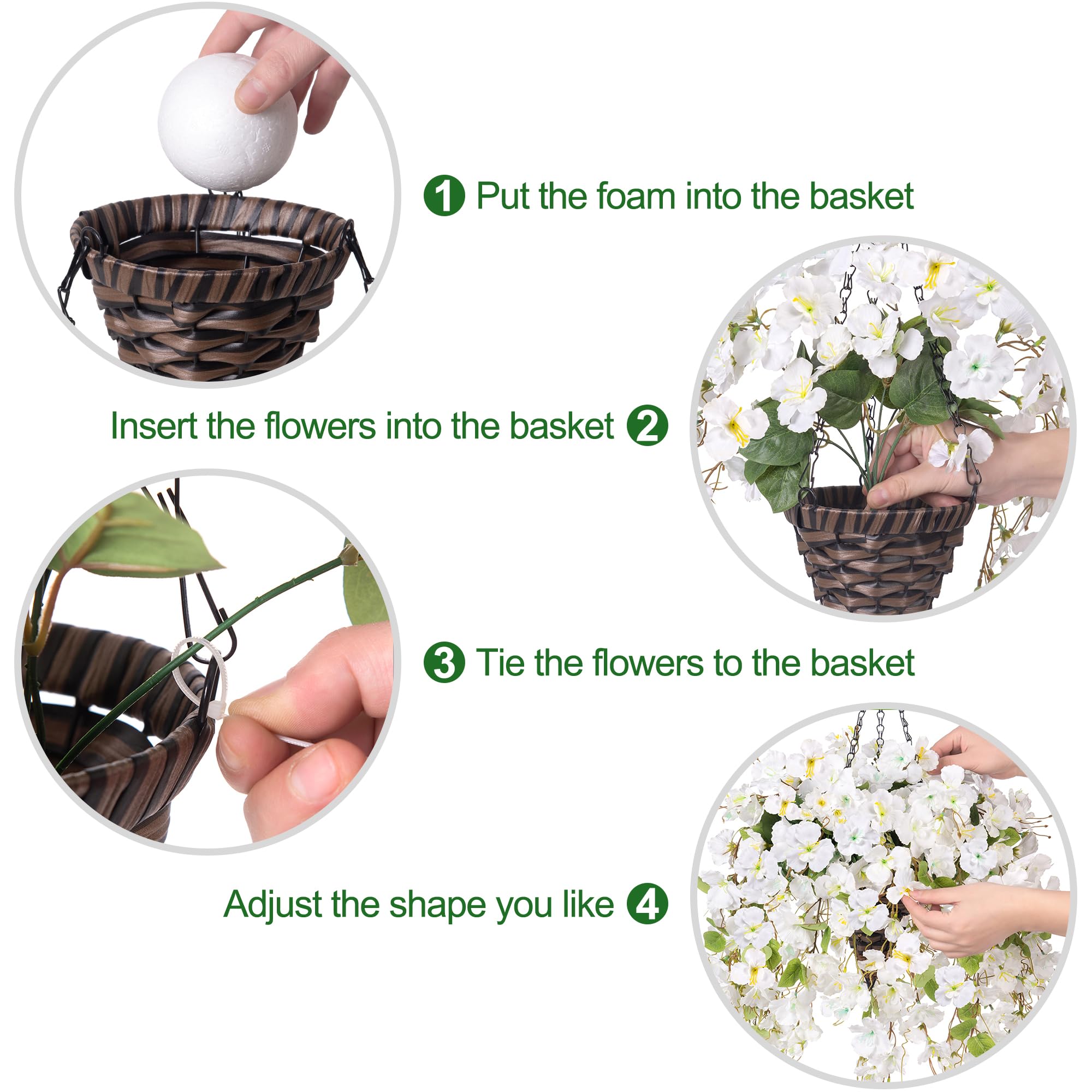 1 Put the foam into the basket

Insert the flowers into the basket 2

3 Tie the flowers to the basket

Adjust the shape you like 4