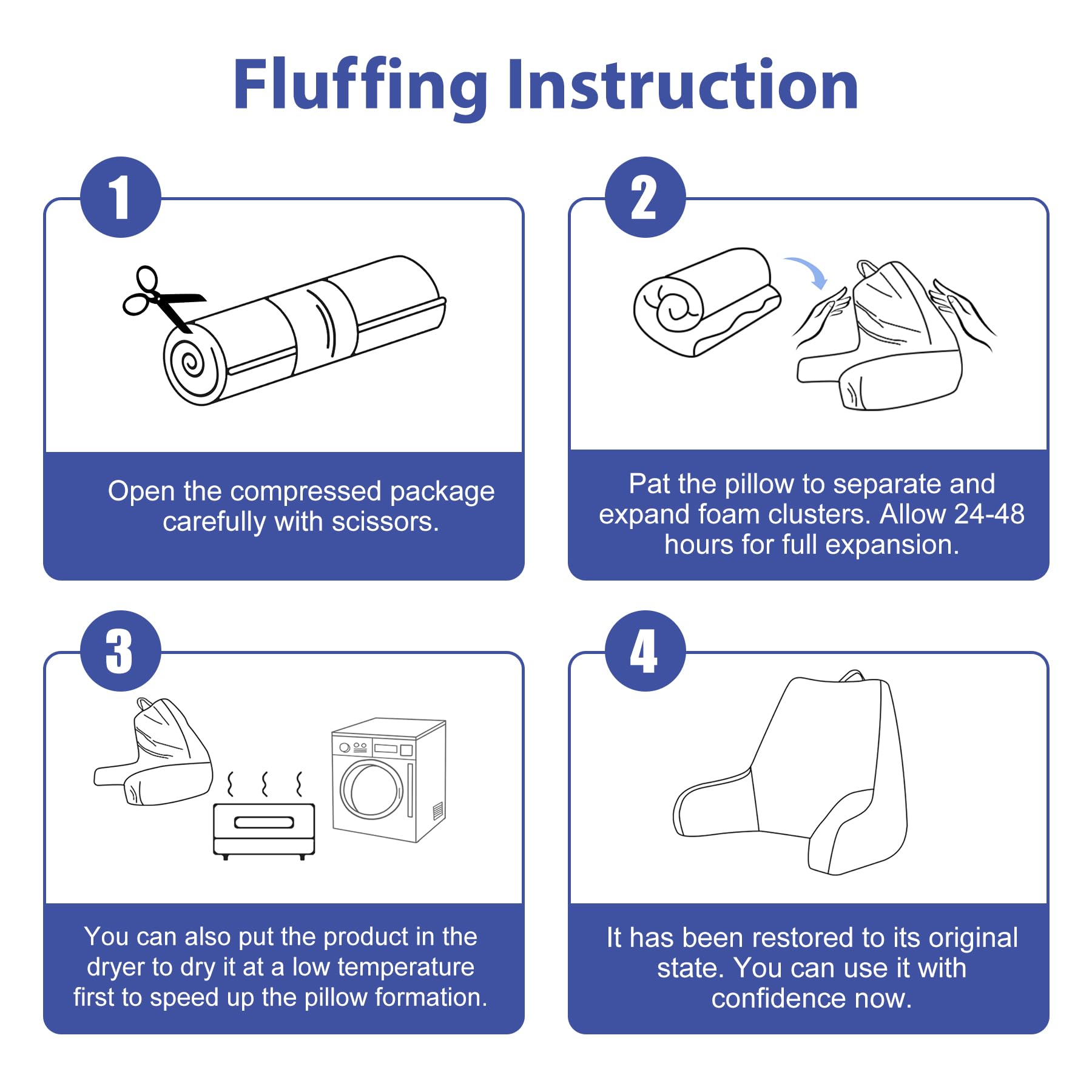 Fluffing Instruction

1

Open the compressed package carefully with scissors.

2

Pat the pillow to separate and expand foam clusters. Allow 24-48 hours for full expansion.

3

You can also put the product in the dryer to dry it at a low temperature first to speed up the pillow formation.

4

It has been restored to its original state. You can use it with confidence now.