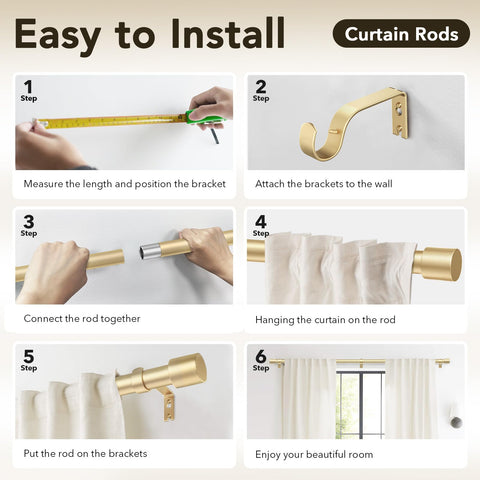 Easy to Install

Curtain Rods

1
Step

Measure the length and position the bracket

2
Step

Attach the brackets to the wall

3
Step

Connect the rod together

4
Step

Hanging the curtain on the rod

5
Step

Put the rod on the brackets

6
Step

Enjoy your beautiful room