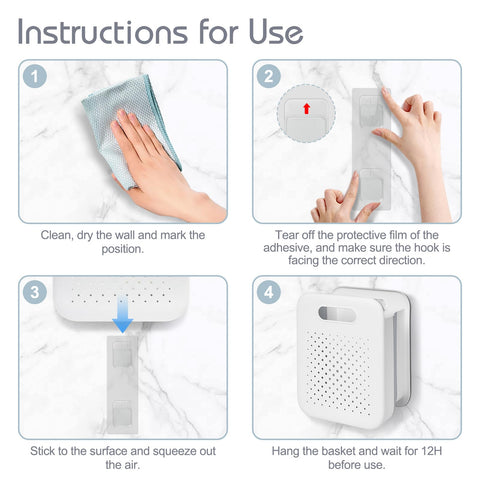 Instructions for Use

1

Clean, dry the wall and mark the position.

2

Tear off the protective film of the adhesive, and make sure the hook is facing the correct direction.

3

Stick to the surface and squeeze out the air.

4

Hang the basket and wait for 12H before use.