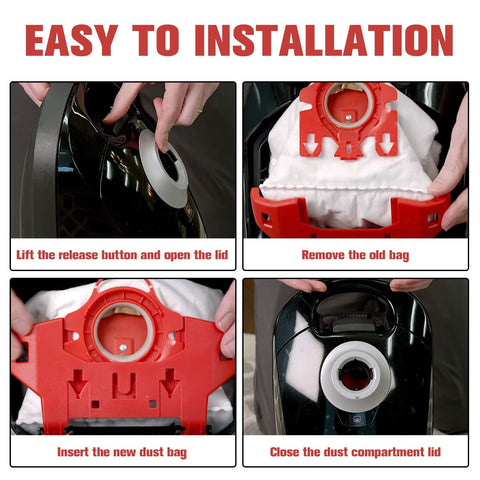 EASY TO INSTALLATION

Lift the release button and open the lid

Remove the old bag

Insert the new dust bag

Close the dust compartment lid