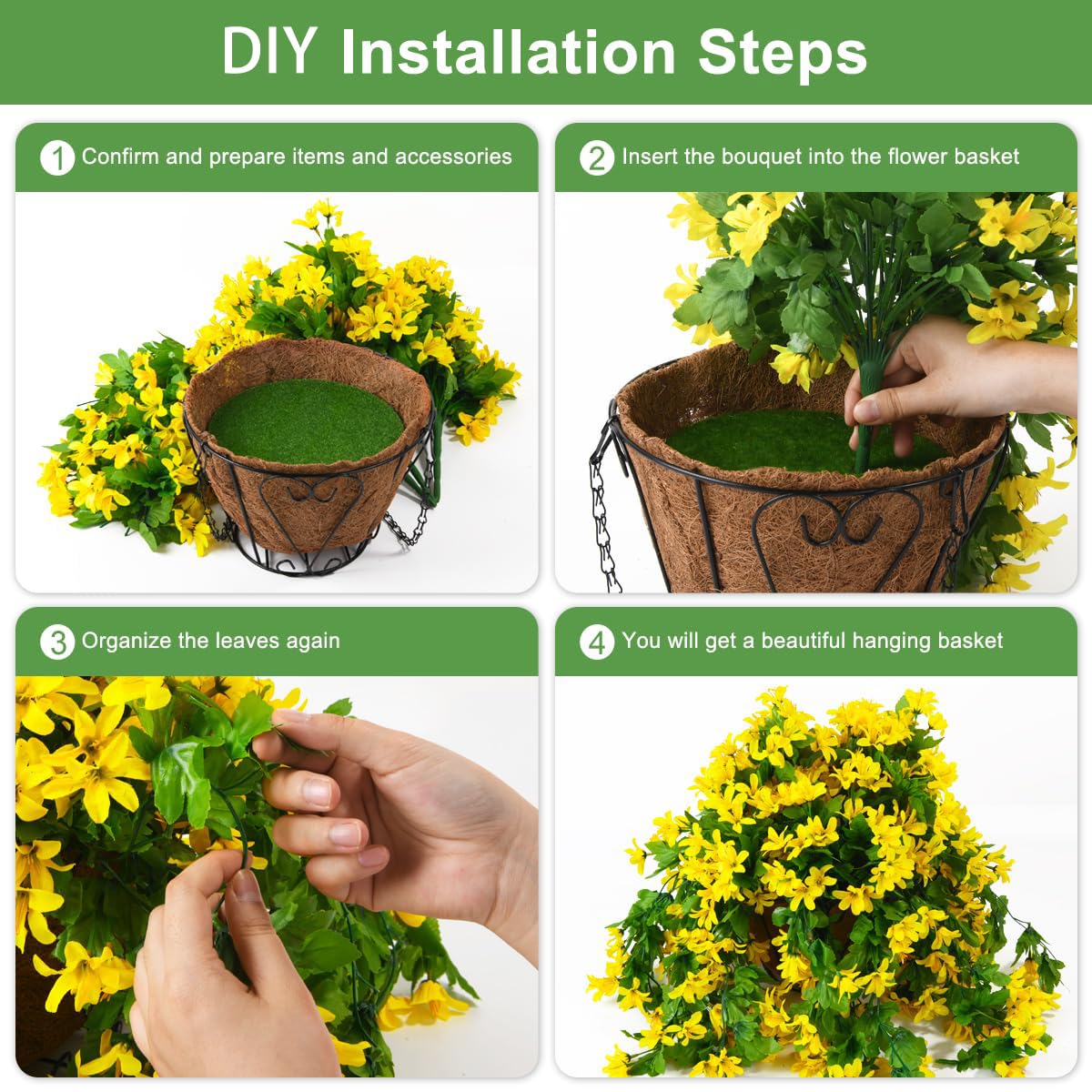 DIY Installation Steps

1 Confirm and prepare items and accessories

2 Insert the bouquet into the flower basket

3 Organize the leaves again

4 You will get a beautiful hanging basket