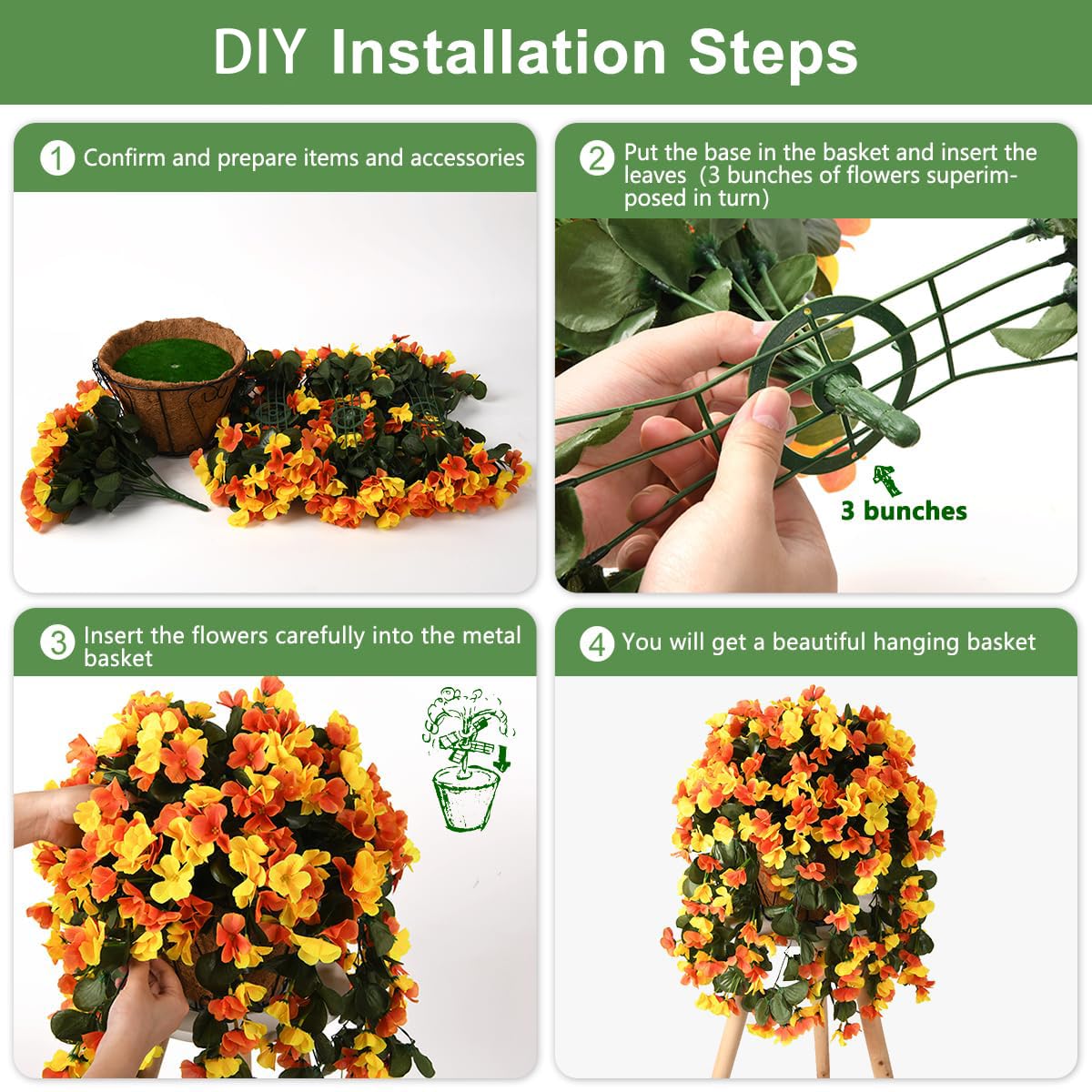 DIY Installation Steps

1 Confirm and prepare items and accessories

2 Put the base in the basket and insert the leaves (3 bunches of flowers superimposed in turn)

3 bunches

3 Insert the flowers carefully into the metal basket

4 You will get a beautiful hanging basket