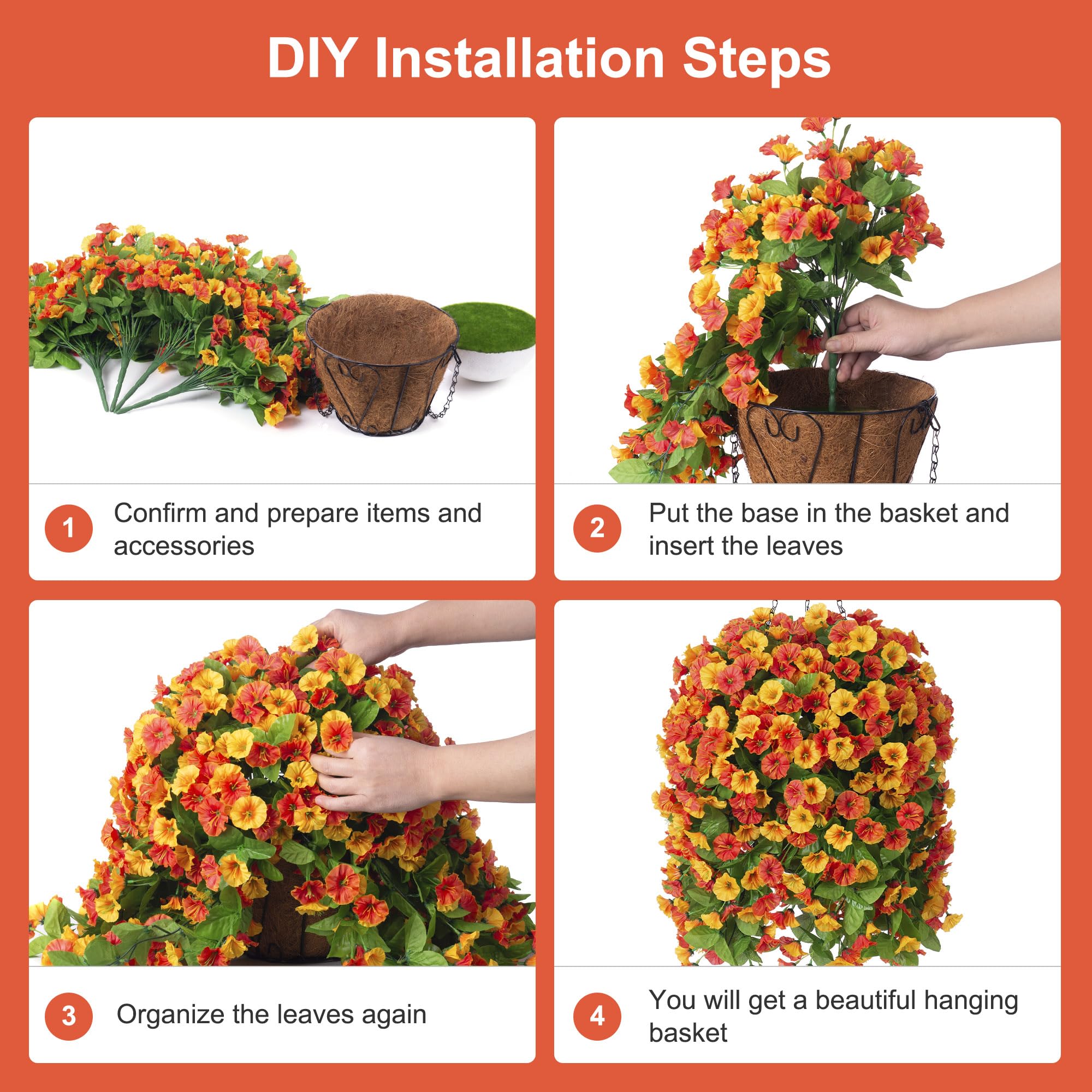 DIY Installation Steps

1 Confirm and prepare items and accessories

2 Put the base in the basket and insert the leaves

3 Organize the leaves again

4 You will get a beautiful hanging basket