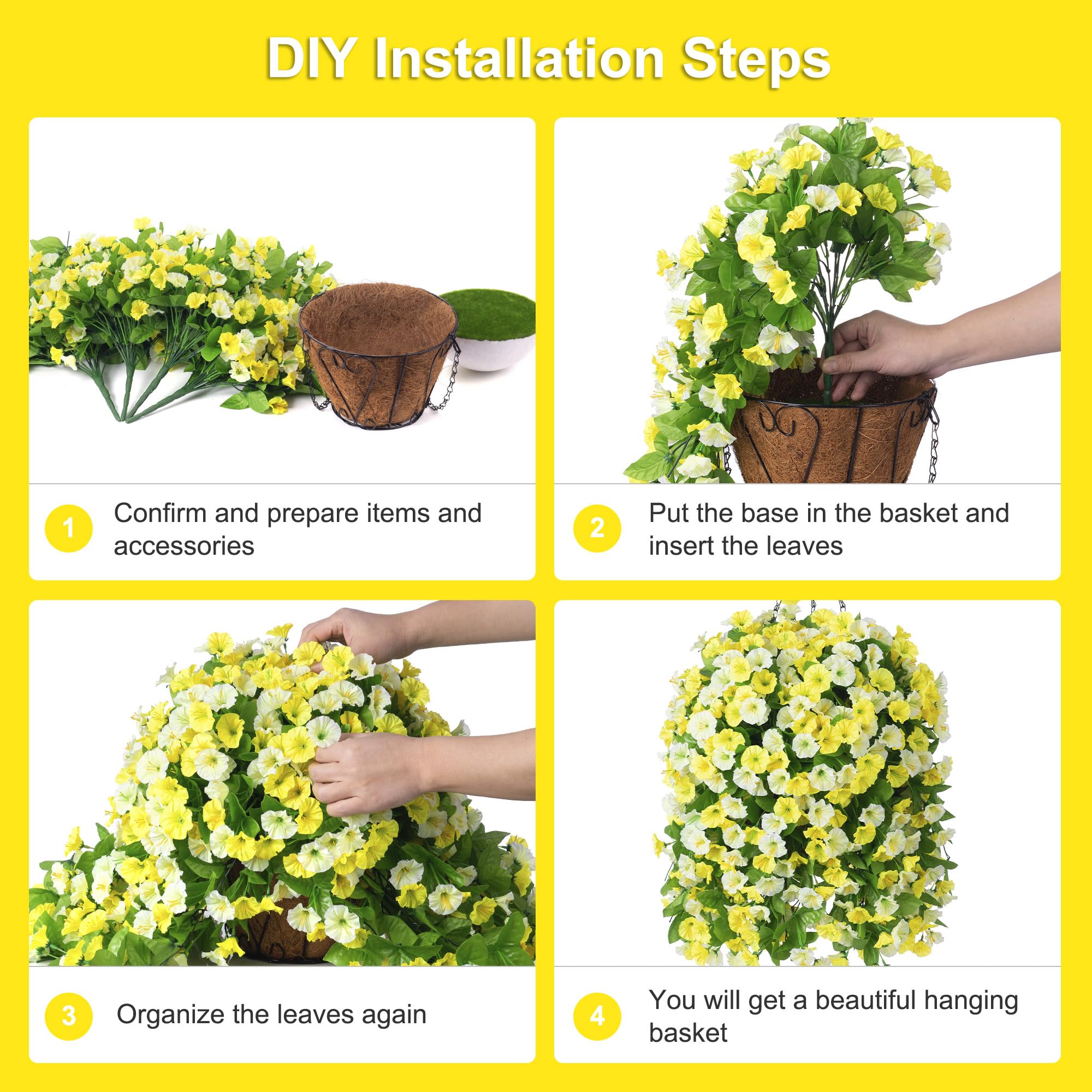 DIY Installation Steps

1 Confirm and prepare items and accessories

2 Put the base in the basket and insert the leaves

3 Organize the leaves again

4 You will get a beautiful hanging basket