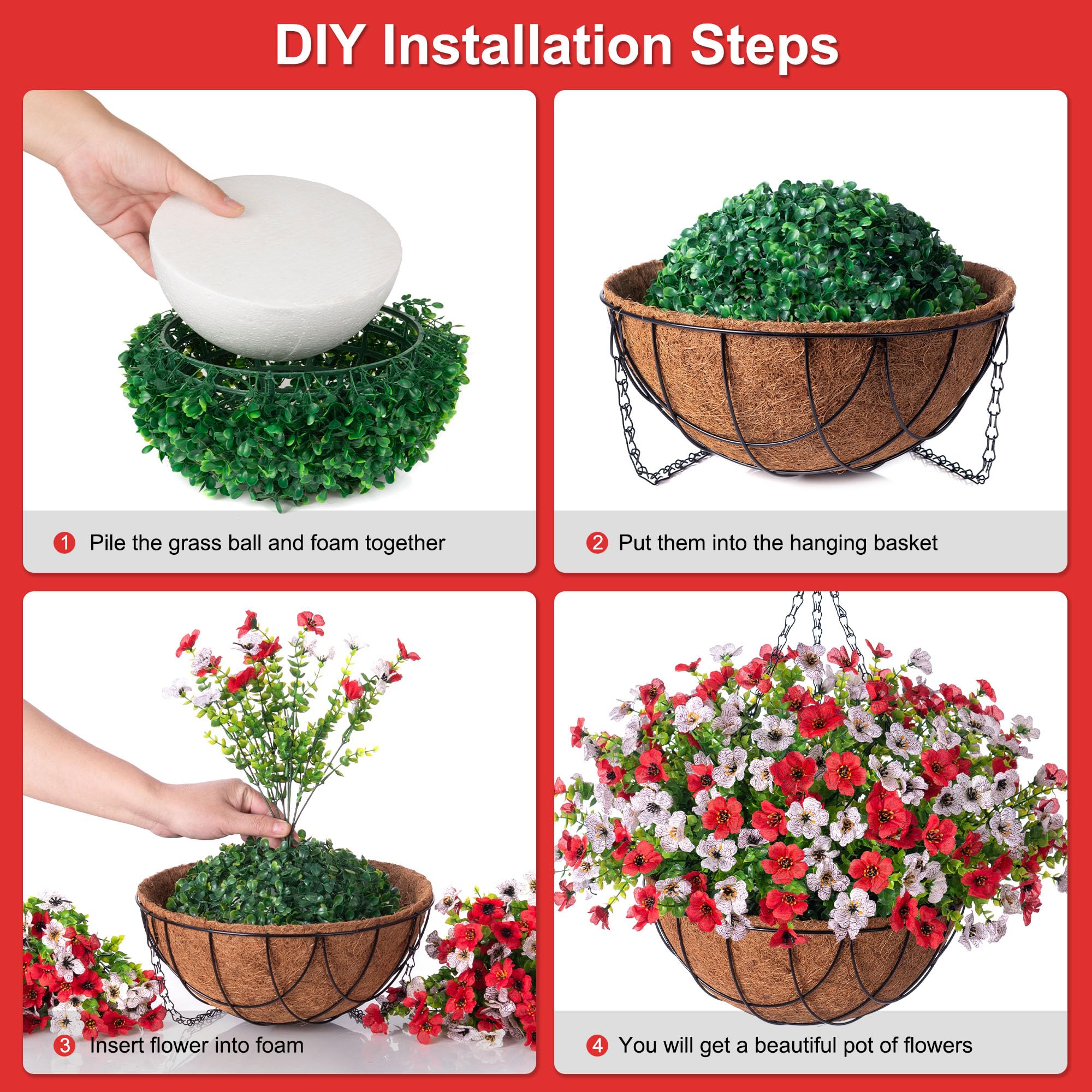 DIY Installation Steps

1 Pile the grass ball and foam together

2 Put them into the hanging basket

3 Insert flower into foam

4 You will get a beautiful pot of flowers