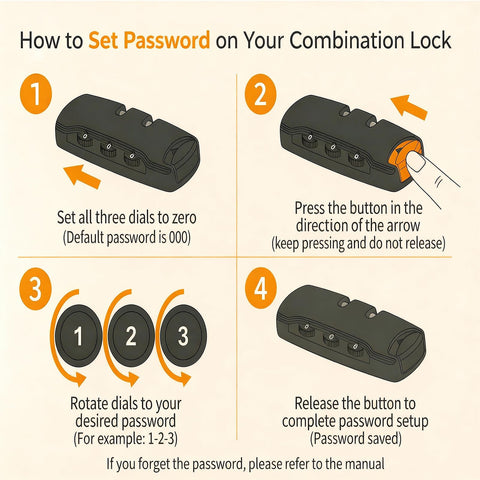 How to Set Password on Your Combination Lock

1

Set all three dials to zero
(Default password is 000)

2

Press the button in the direction of the arrow
(keep pressing and do not release)

3

1 2 3

Rotate dials to your desired password
(For example: 1-2-3)

4

Release the button to complete password setup
(Password saved)

If you forget the password, please refer to the manual