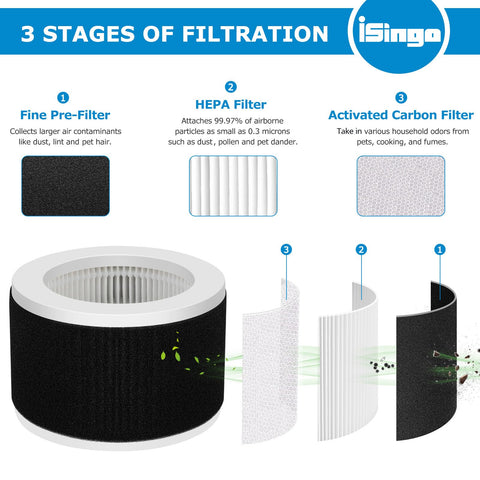 3 STAGES OF FILTRATION

iSingo

1
Fine Pre-Filter
Collects larger air contaminants like dust, lint and pet hair.

2
HEPA Filter
Attaches 99.97% of airborne particles as small as 0.3 microns such as dust , pollen and pet dander.

3
Activated Carbon Filter
Take in various household odors from pets, cooking, and fumes.

3

2

1