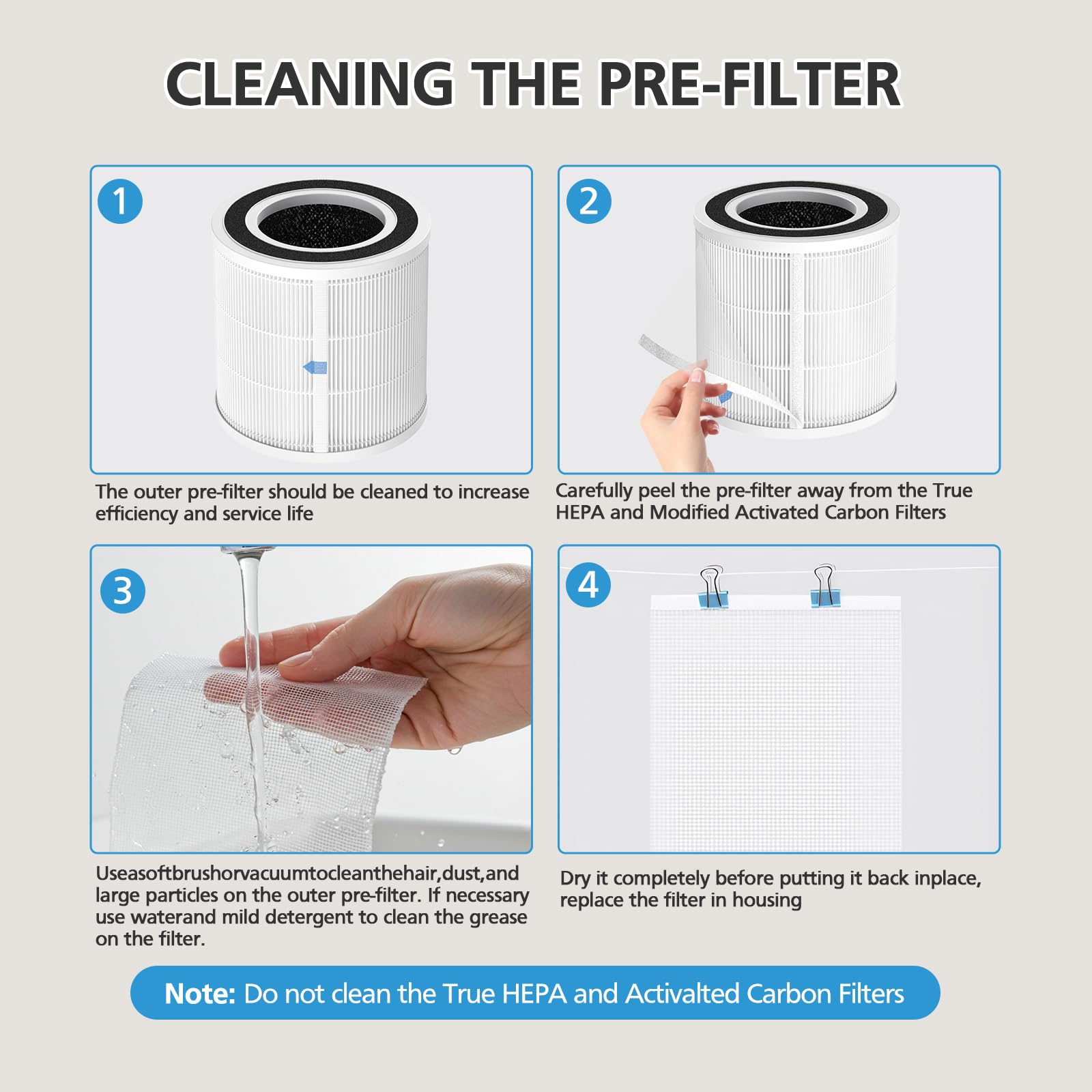 CLEANING THE PRE-FILTER

1

The outer pre-filter should be cleaned to increase efficiency and service life

2

Carefully peel the pre-filter away from the True HEPA and Modified Activated Carbon Filters

3

Useasoftbrushorvacuumtocleanthehair,dust,and large particles on the outer pre-filter. If necessary use waterand mild detergent to clean the grease on the filter.

4

Dry it completely before putting it back inplace, replace the filter in housing

Note: Do not clean the True HEPA and Activalted Carbon Filters