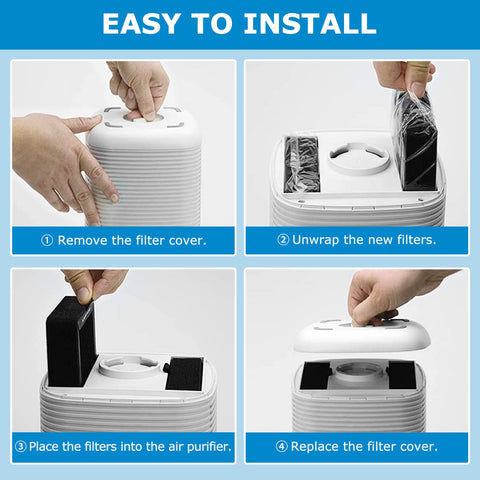 EASY TO INSTALL

① Remove the filter cover.

② Unwrap the new filters.

③ Place the filters into the air purifier.

④ Replace the filter cover.