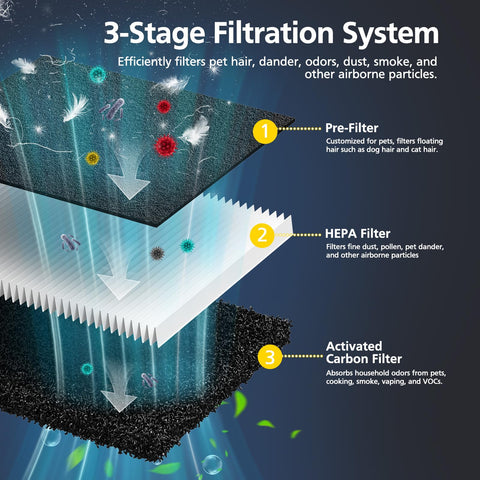 3-Stage Filtration System

Efficiently filters pet hair, dander, odors, dust, smoke, and other airborne particles.

1

Pre-Filter

Customized for pets, filters floating hair such as dog hair and cat hair.

2

HEPA Filter

Filters fine dust, pollen, pet dander, and other airborne particles

3

Activated Carbon Filter

Absorbs household odors from pets, cooking, smoke, vaping, and VOCs.