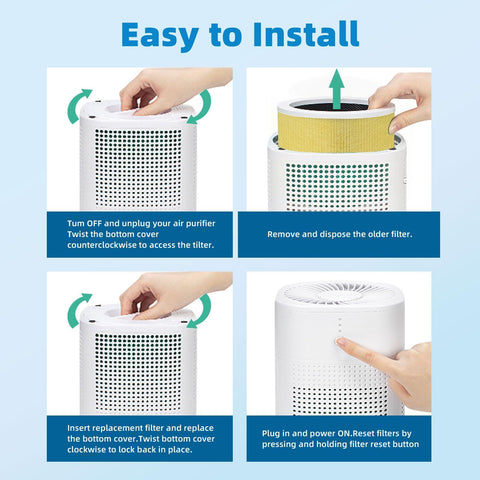 Easy to Install

Tum OFF and unplug your air purifier Twist the bottom cover counterclockwise to access the tilter.

Remove and dispose the older filter.

Insert replacement filter and replace the bottom cover.Twist bottom cover clockwise to lock back in place.

Plug in and power ON.Reset filters by pressing and holding filter reset button