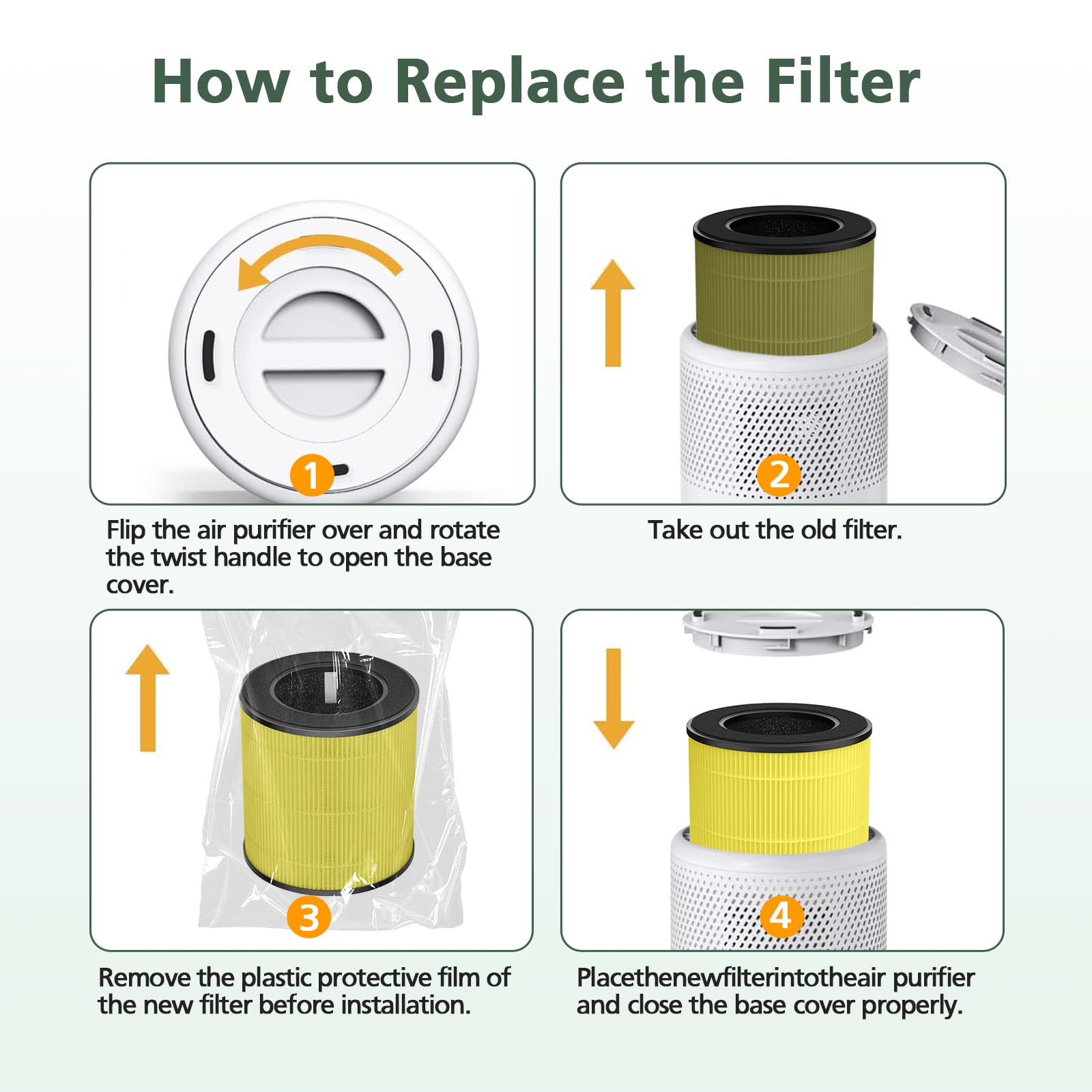 How to Replace the Filter

1

Flip the air purifier over and rotate the twist handle to open the base cover.

2

Take out the old filter.

3

Remove the plastic protective film of the new filter before installation.

4

Placethenewfilterintotheair purifier and close the base cover properly.