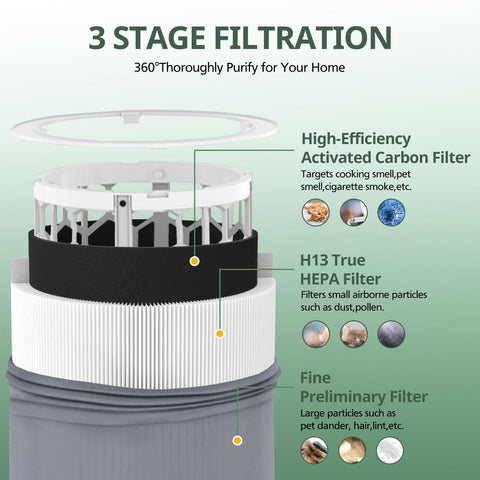 3 STAGE FILTRATION

360°Thoroughly Purify for Your Home

High-Efficiency Activated Carbon Filter

Targets cooking smell,pet smell,cigarette smoke,etc.

H13 True HEPA Filter

Filters small airborne particles such as dust,pollen.

Fine Preliminary Filter

Large particles such as pet dander, hair,lint,etc.