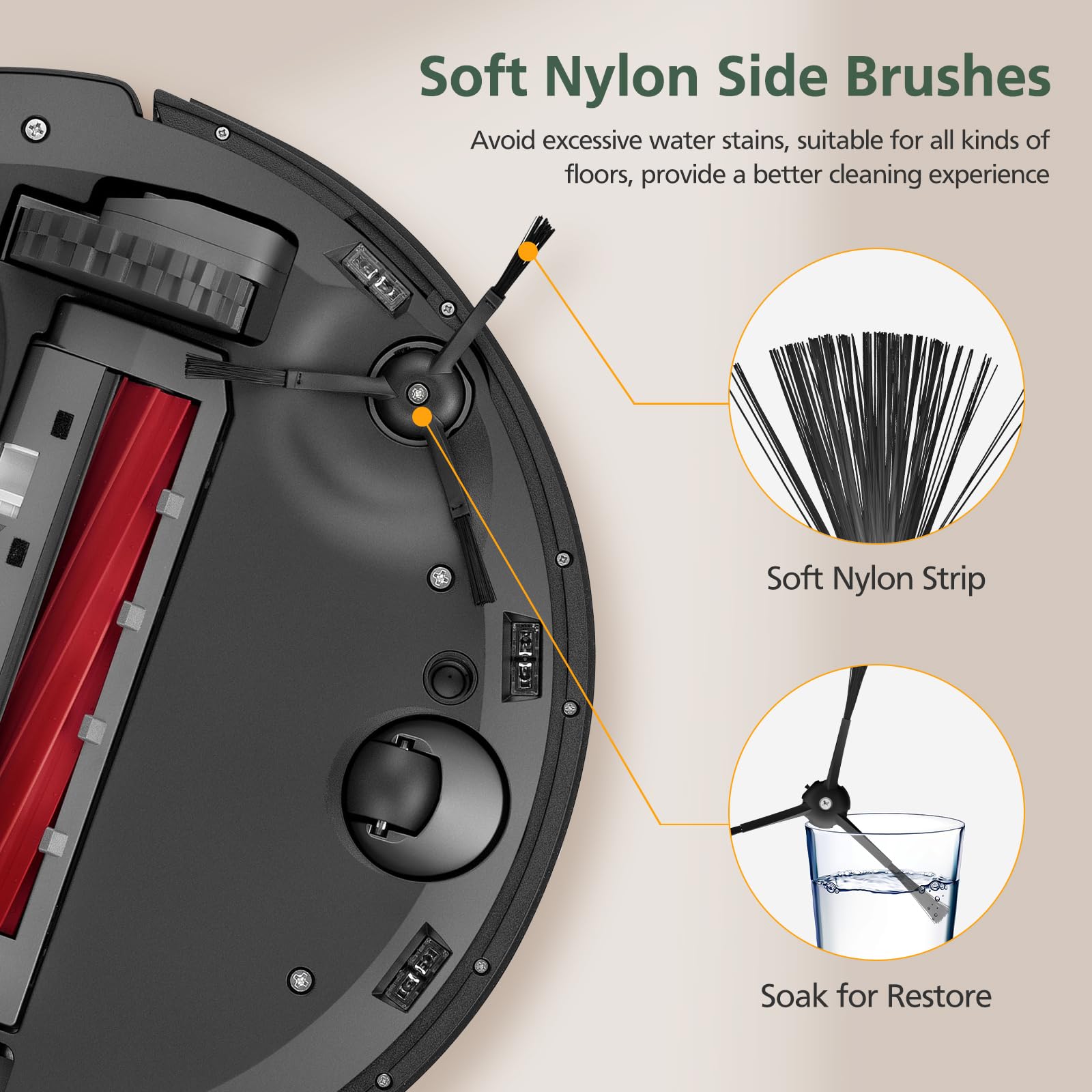 Soft Nylon Side Brushes

Avoid excessive water stains, suitable for all kinds of floors, provide a better cleaning experience

Soft Nylon Strip

Soak for Restore