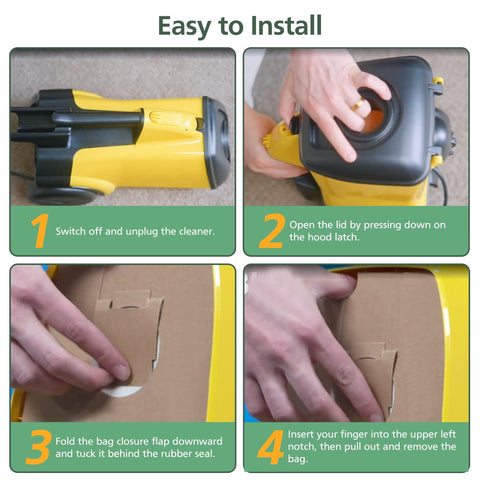 Easy to Install

1 Switch off and unplug the cleaner.

2 Open the lid by pressing down on the hood latch.

3 Fold the bag closure flap downward and tuck it behind the rubber seal.

4 Insert your finger into the upper left notch, then pull out and remove the bag.