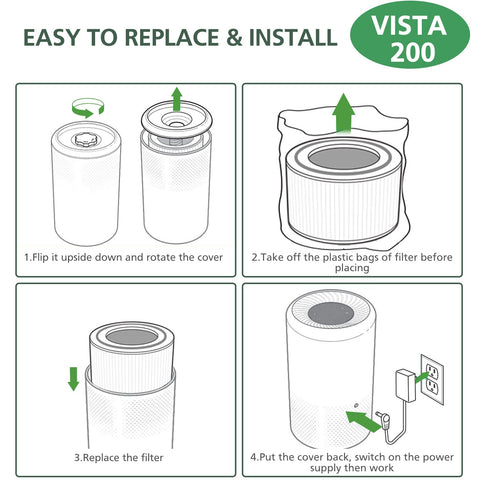 EASY TO REPLACE & INSTALL

VISTA 200

1.Flip it upside down and rotate the cover

2.Take off the plastic bags of filter before placing

3.Replace the filter

4.Put the cover back, switch on the power supply then work