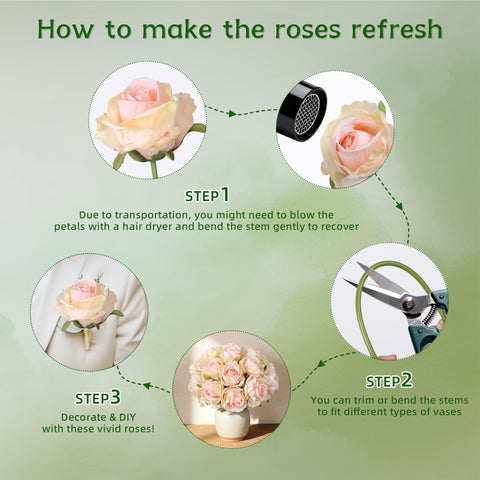 How to make the roses refresh

STEP1

Due to transportation, you might need to blow the petals with a hair dryer and bend the stem gently to recover

STEP2

You can trim or bend the stems to fit different types of vases

STEP3

Decorate & DIY with these vivid roses!