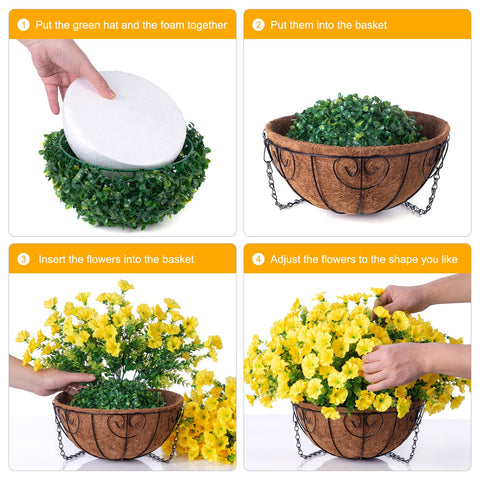 1 Put the green hat and the foam together

2 Put them into the basket

3 Insert the flowers into the basket

4 Adjust the flowers to the shape you like