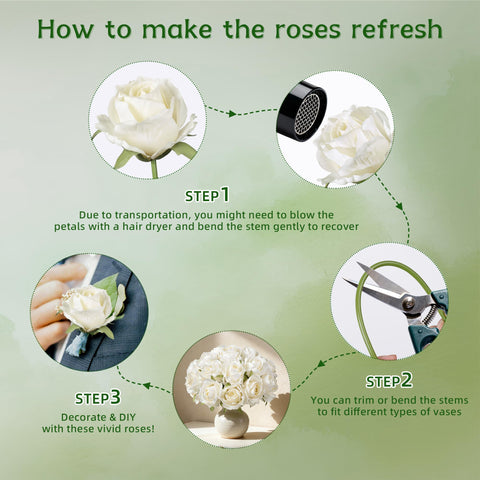 How to make the roses refresh

STEP1

Due to transportation, you might need to blow the petals with a hair dryer and bend the stem gently to recover

STEP2

You can trim or bend the stems to fit different types of vases

STEP3

Decorate & DIY with these vivid roses!