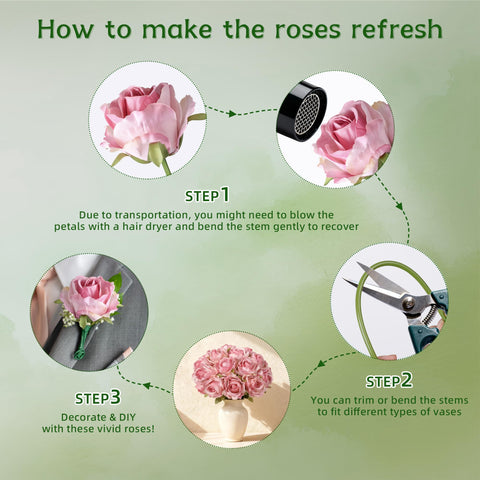 How to make the roses refresh

STEP1
Due to transportation, you might need to blow the petals with a hair dryer and bend the stem gently to recover

STEP2
You can trim or bend the stems to fit different types of vases

STEP3
Decorate & DIY with these vivid roses!