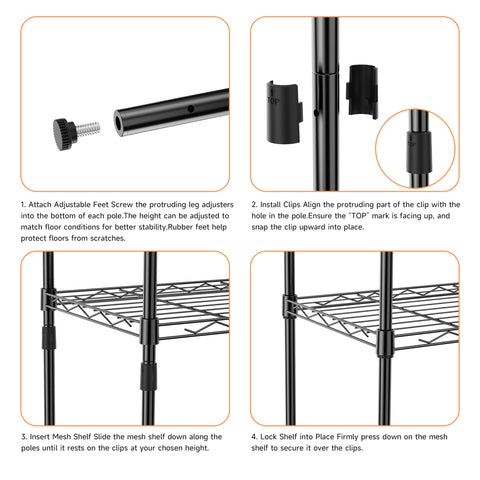 TOP

TOP

1. Attach Adjustable Feet Screw the protruding leg adjusters into the bottom of each pole.The height can be adjusted to match floor conditions for better stability.Rubber feet help protect floors from scratches.

2. Install Clips Align the protruding part of the clip with the hole in the pole.Ensure the "TOP" mark is facing up, and snap the clip upward into place.

3. Insert Mesh Shelf Slide the mesh shelf down along the poles until it rests on the clips at your chosen height.

4. Lock Shelf into Place Firmly press down on the mesh shelf to secure it over the clips.