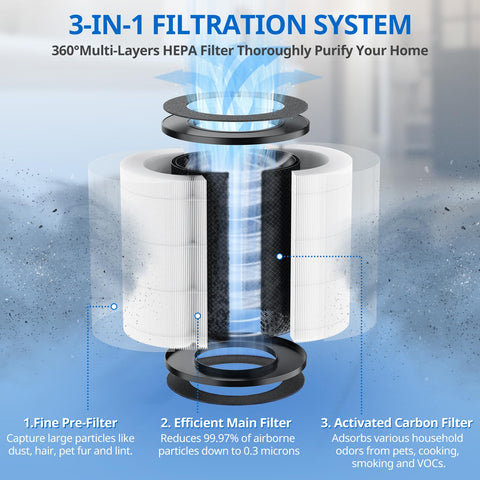 3-IN-1 FILTRATION SYSTEM

360°Multi-Layers HEPA Filter Thoroughly Purify Your Home

1.Fine Pre-Filter
Capture large particles like dust, hair, pet fur and lint.

2. Efficient Main Filter
Reduces 99.97% of airborne particles down to 0.3 microns

3. Activated Carbon Filter
Adsorbs various household odors from pets, cooking, smoking and VOCs.