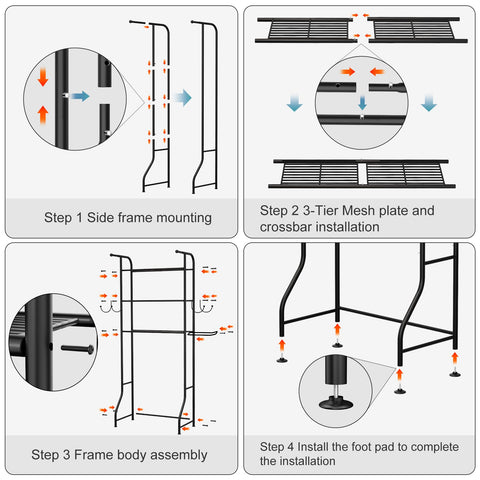 Step 1 Side frame mounting

Step 2 3-Tier Mesh plate and crossbar installation

Step 3 Frame body assembly

Step 4 Install the foot pad to complete the installation