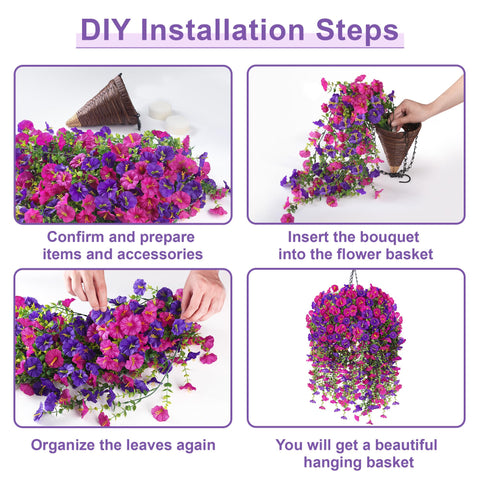 DIY Installation Steps

Confirm and prepare items and accessories

Insert the bouquet into the flower basket

Organize the leaves again

You will get a beautiful hanging basket