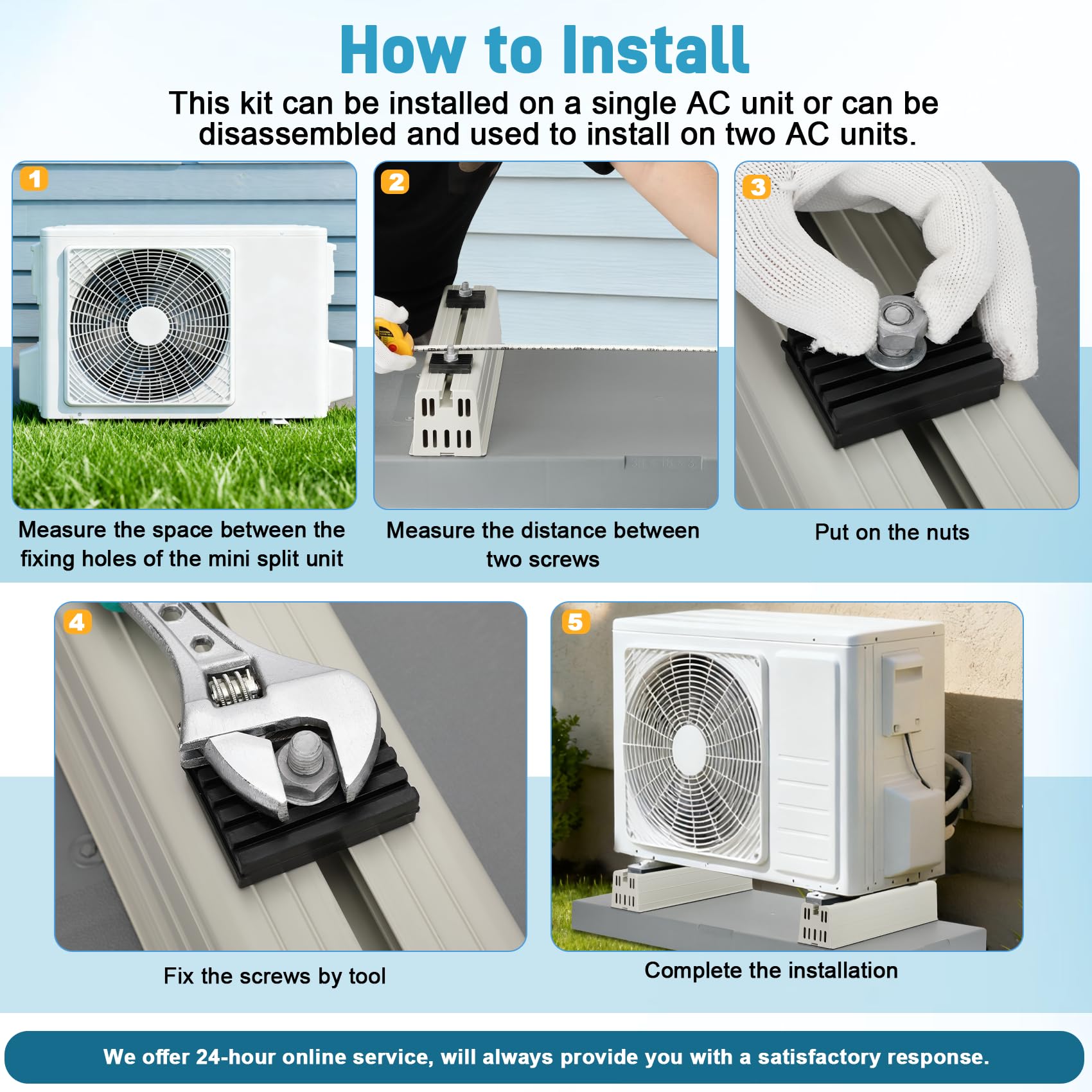 How to Install

This kit can be installed on a single AC unit or can be disassembled and used to install on two AC units.

1

Measure the space between the fixing holes of the mini split unit

2

Measure the distance between two screws

3

Put on the nuts

4

Fix the screws by tool

5

Complete the installation

We offer 24-hour online service, will always provide you with a satisfactory response.