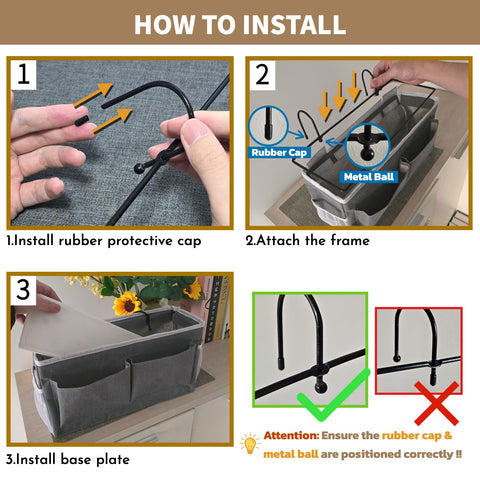 HOW TO INSTALL

1

1.Install rubber protective cap

2

Rubber Cap

Metal Ball

2.Attach the frame

3

3.Install base plate

Attention: Ensure the rubber cap & metal ball are positioned correctly !!