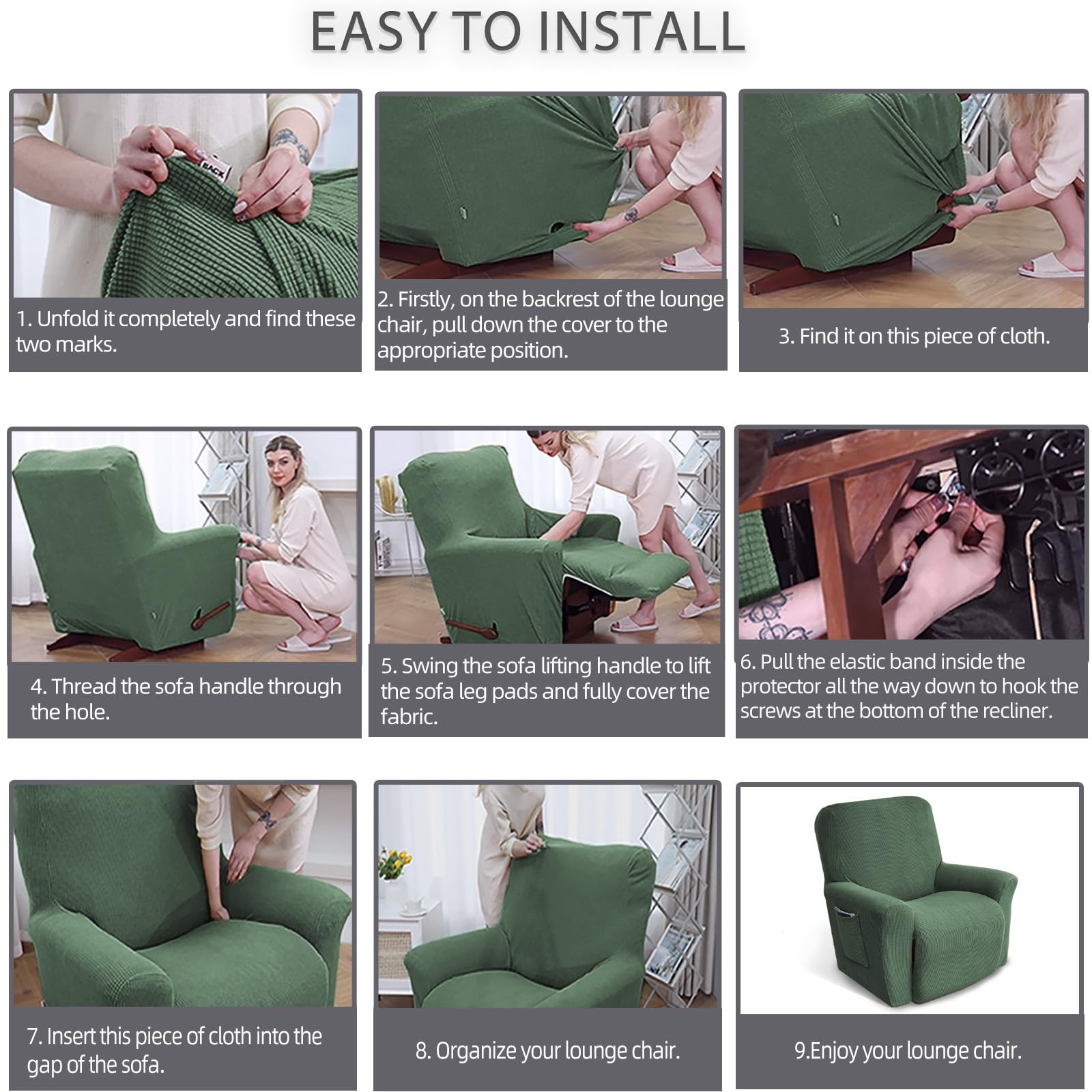 EASY TO INSTALL

BACK

1. Unfold it completely and find these two marks.

2. Firstly, on the backrest of the lounge chair, pull down the cover to the appropriate position.

3. Find it on this piece of cloth.

4. Thread the sofa handle through the hole.

5. Swing the sofa lifting handle to lift the sofa leg pads and fully cover the fabric.

6. Pull the elastic band inside the protector all the way down to hook the screws at the bottom of the recliner.

7. Insert this piece of cloth into the gap of the sofa.

8. Organize your lounge chair.

9.Enjoy your lounge chair.