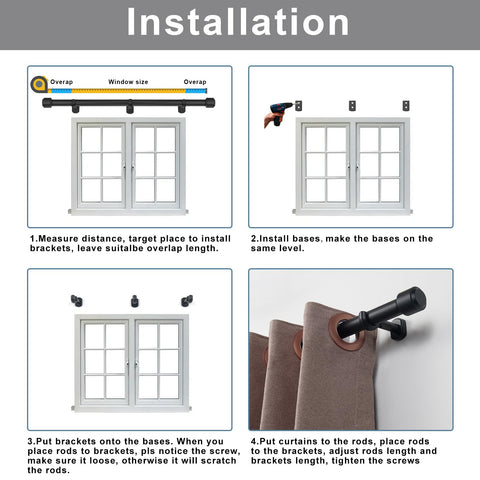 Installation

Overap Window size Overap

1.Measure distance, target place to install brackets, leave suitalbe overlap length.

2.Install bases, make the bases on the same level.

3.Put brackets onto the bases. When you place rods to brackets, pls notice the screw, make sure it loose, otherwise it will scratch the rods.

4.Put curtains to the rods, place rods to the brackets, adjust rods length and brackets length, tighten the screws