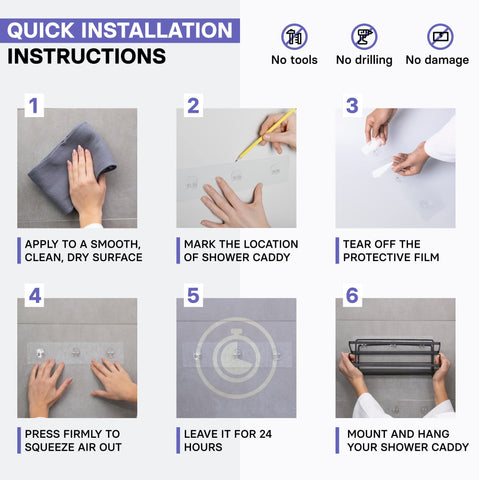 QUICK INSTALLATION
INSTRUCTIONS

No tools
No drilling
No damage

1
APPLY TO A SMOOTH, CLEAN, DRY SURFACE

2
MARK THE LOCATION OF SHOWER CADDY

3
TEAR OFF THE PROTECTIVE FILM

4
PRESS FIRMLY TO SQUEEZE AIR OUT

5
LEAVE IT FOR 24 HOURS

6
MOUNT AND HANG YOUR SHOWER CADDY