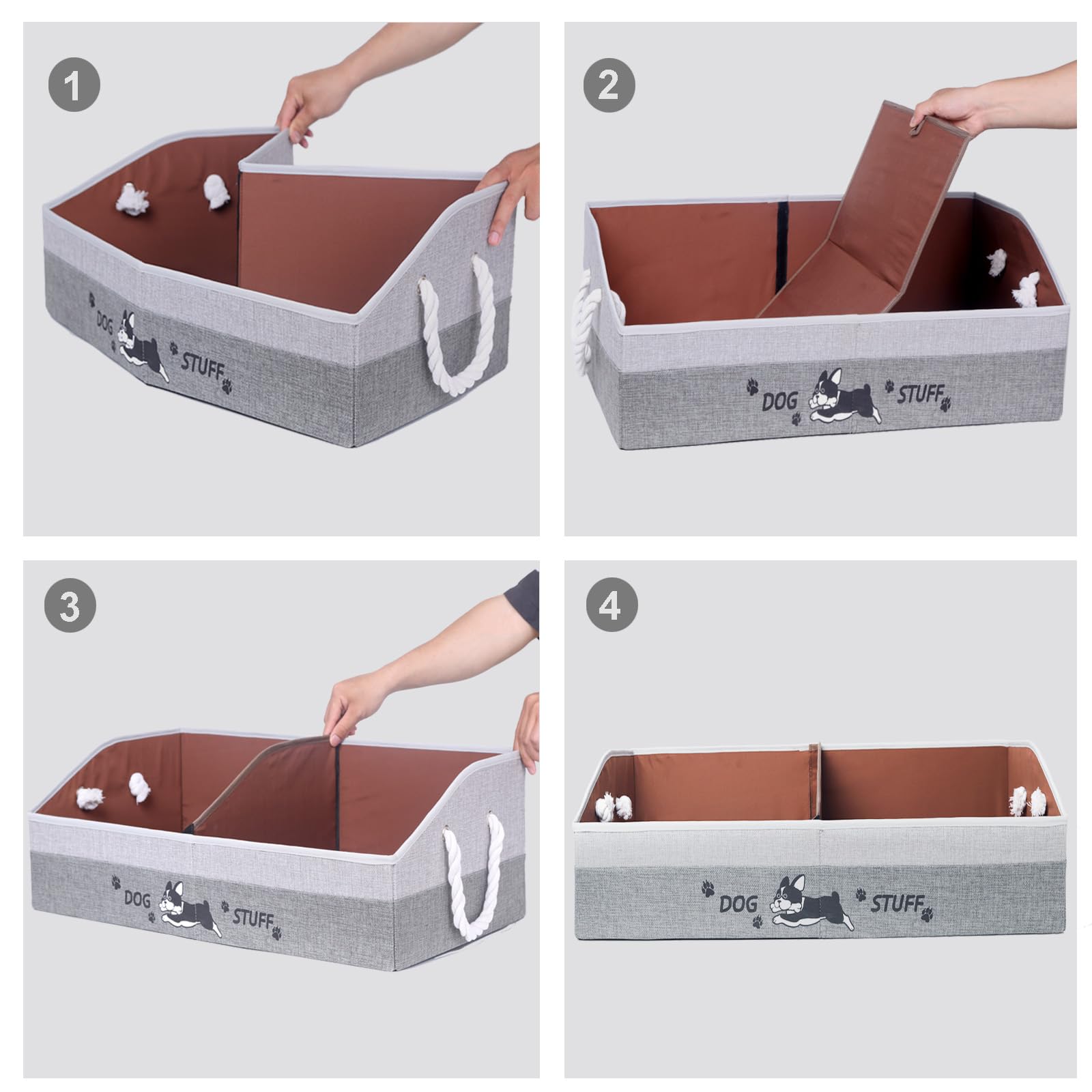 1

DOG STUFF

2

DOG STUFF

3

DOG STUFF

4

DOG STUFF